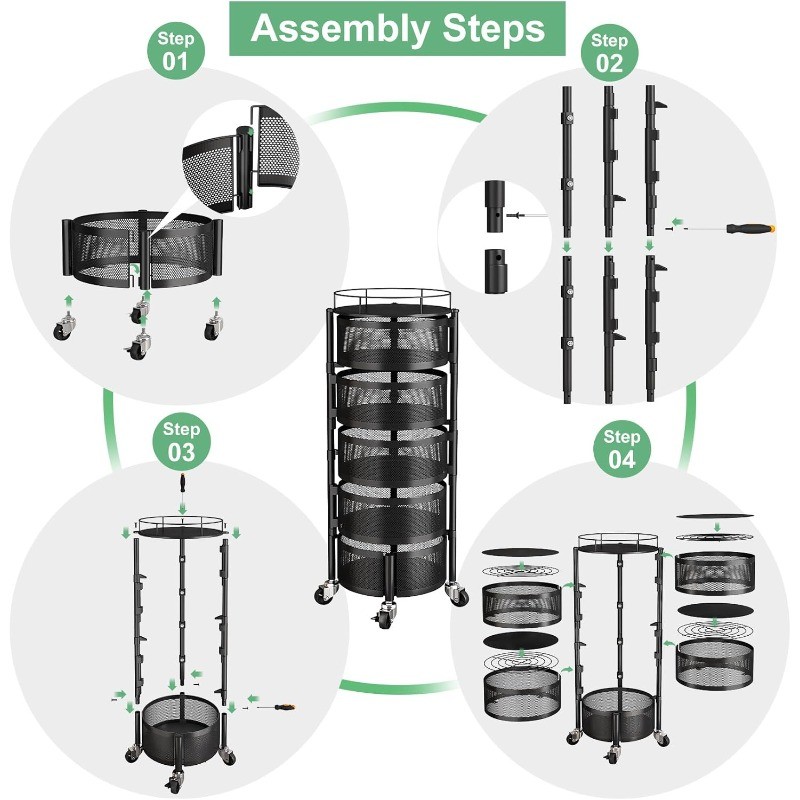 Assembly Steps

Step 01

Step 02

Step 03

Step 04