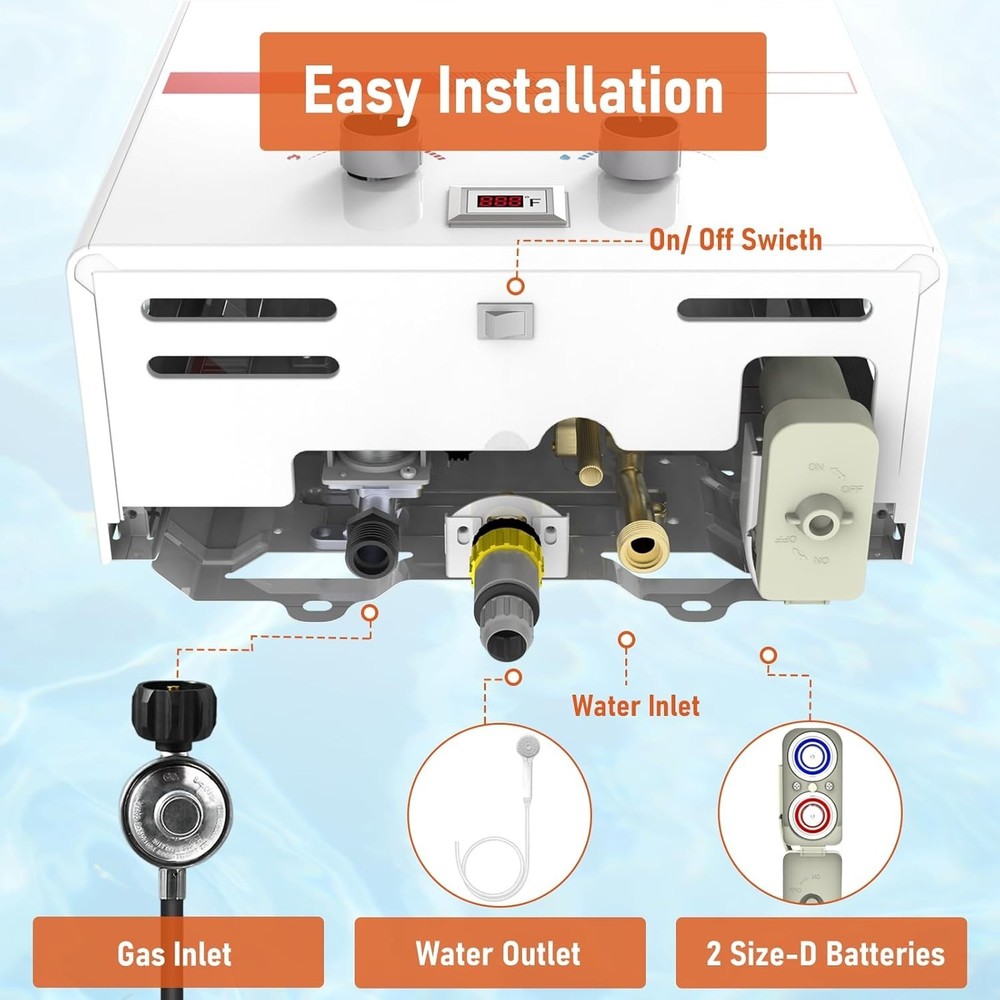 Easy Installation

888 °F

On/ Off Swicth

ON
OFF
OFF
ON

Water Inlet

Gas Inlet

Water Outlet

2 Size-D Batteries