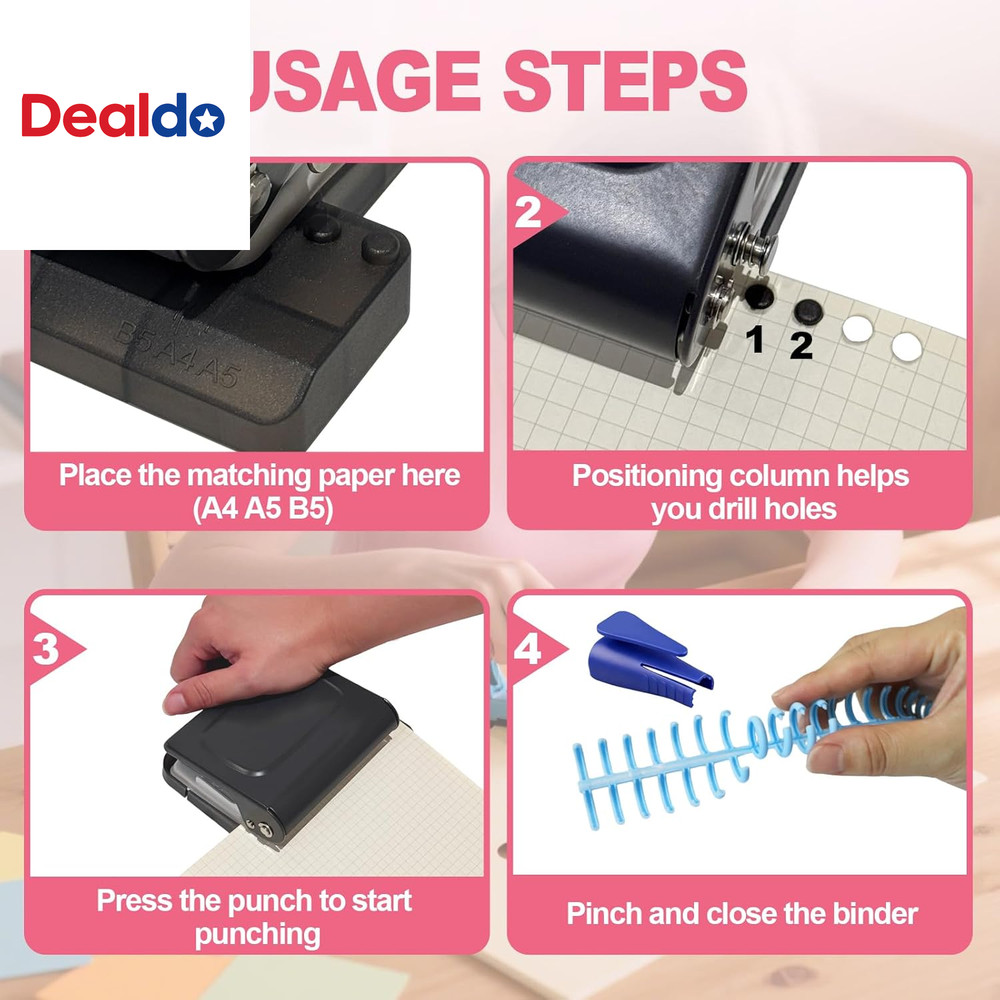 Dealdo

USAGE STEPS

B5 A4 A5

Place the matching paper here (A4 A5 B5)

2

1 2

Positioning column helps you drill holes

3

Press the punch to start punching

4

Pinch and close the binder