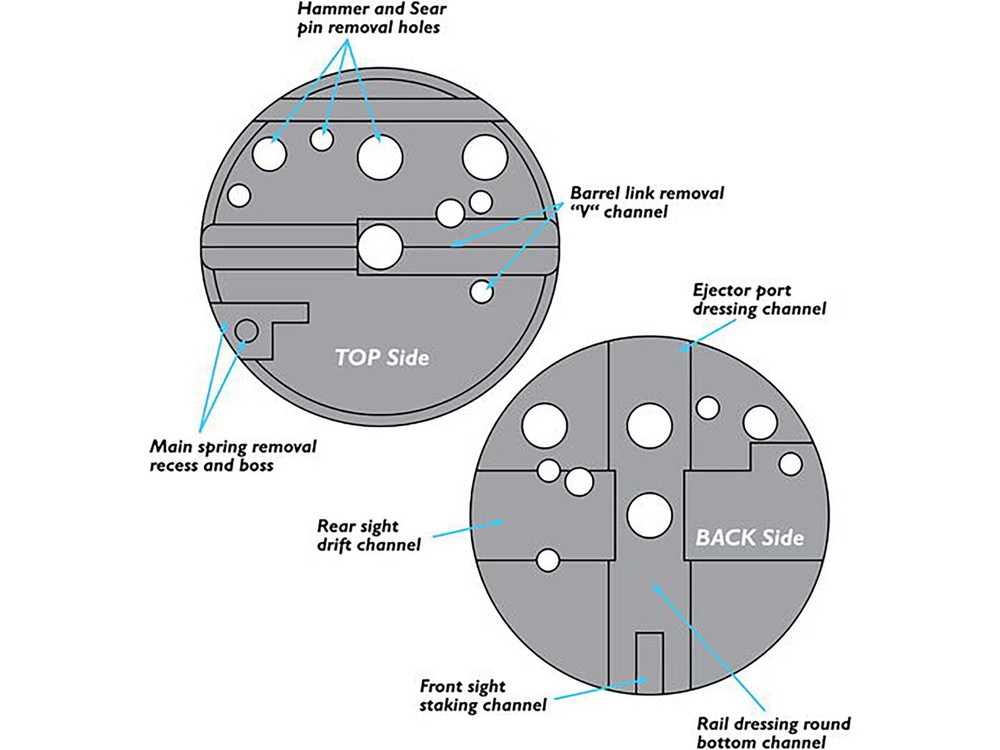 Hammer and Sear pin removal holes

Barrel link removal "V" channel

TOP Side

Main spring removal recess and boss

Ejector port dressing channel

Rear sight drift channel

BACK Side

Front sight staking channel

Rail dressing round bottom channel