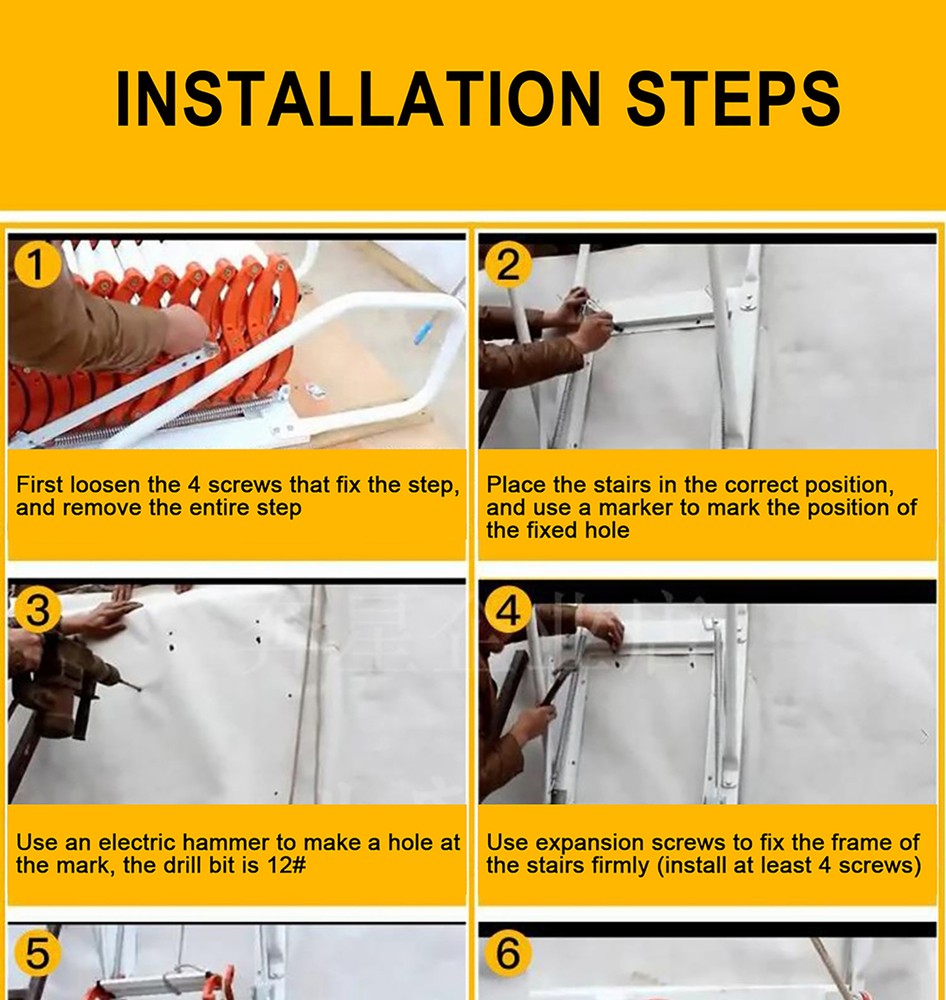 INSTALLATION STEPS

1

First loosen the 4 screws that fix the step, and remove the entire step

2

Place the stairs in the correct position, and use a marker to mark the position of the fixed hole

3

Use an electric hammer to make a hole at the mark, the drill bit is 12#

4

Use expansion screws to fix the frame of the stairs firmly (install at least 4 screws)

5

6