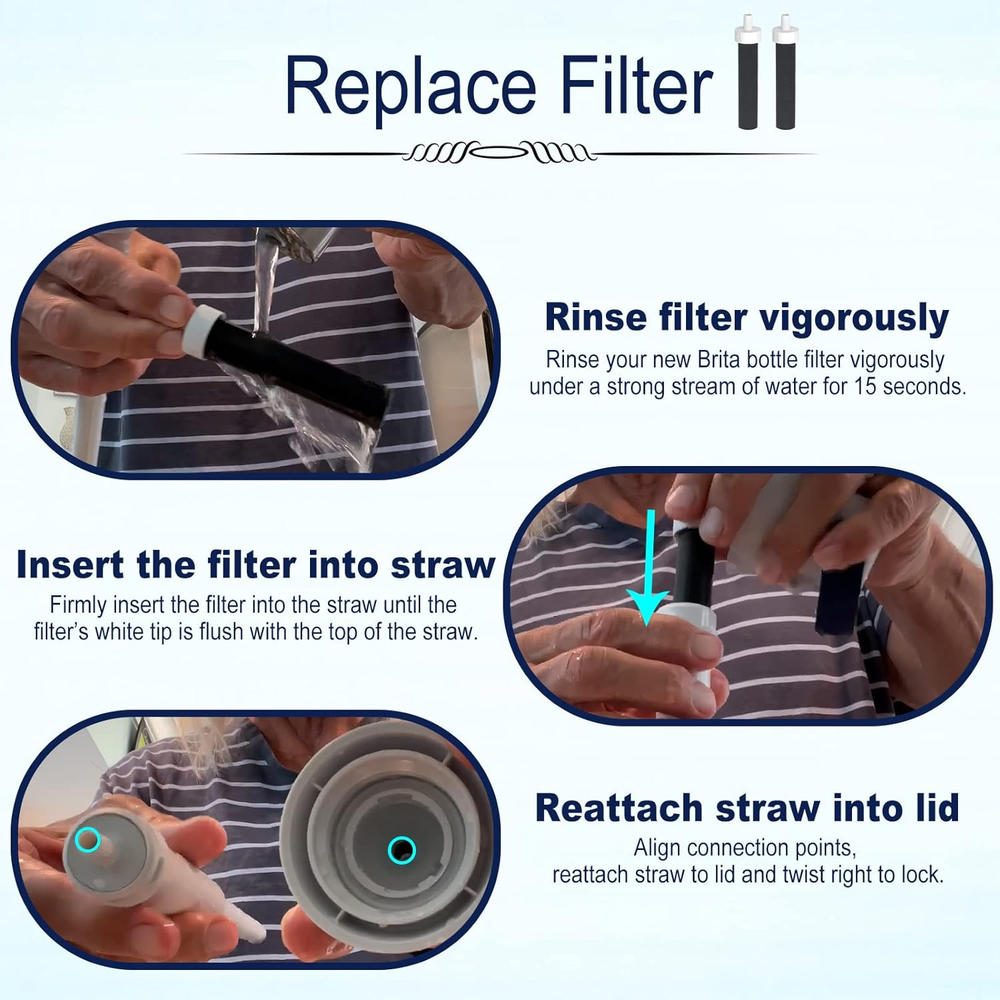 Replace Filter

Rinse filter vigorously
Rinse your new Brita bottle filter vigorously under a strong stream of water for 15 seconds.

Insert the filter into straw
Firmly insert the filter into the straw until the filter's white tip is flush with the top of the straw.

Reattach straw into lid
Align connection points, reattach straw to lid and twist right to lock.