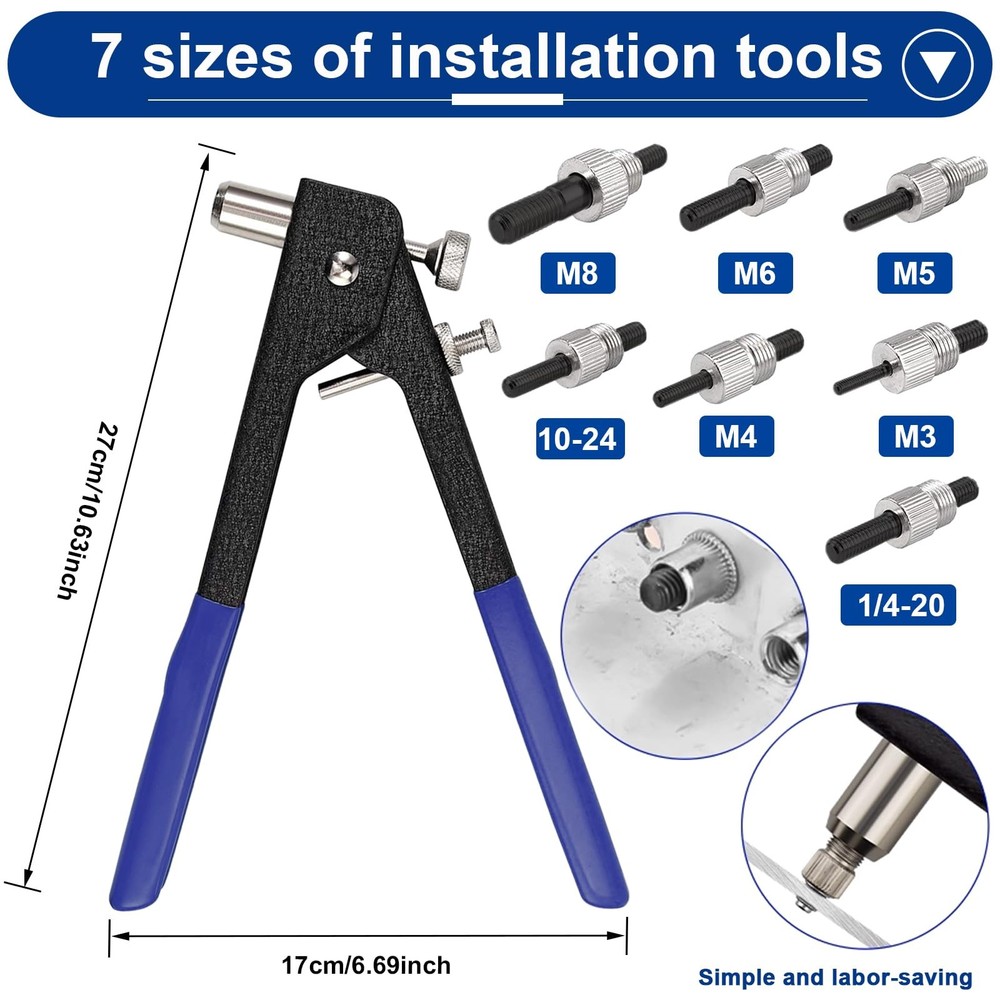 7 sizes of installation tools

27cm/10.63inch

M8

M6

M5

10-24

M4

M3

1/4-20

17cm/6.69inch

Simple and labor-saving