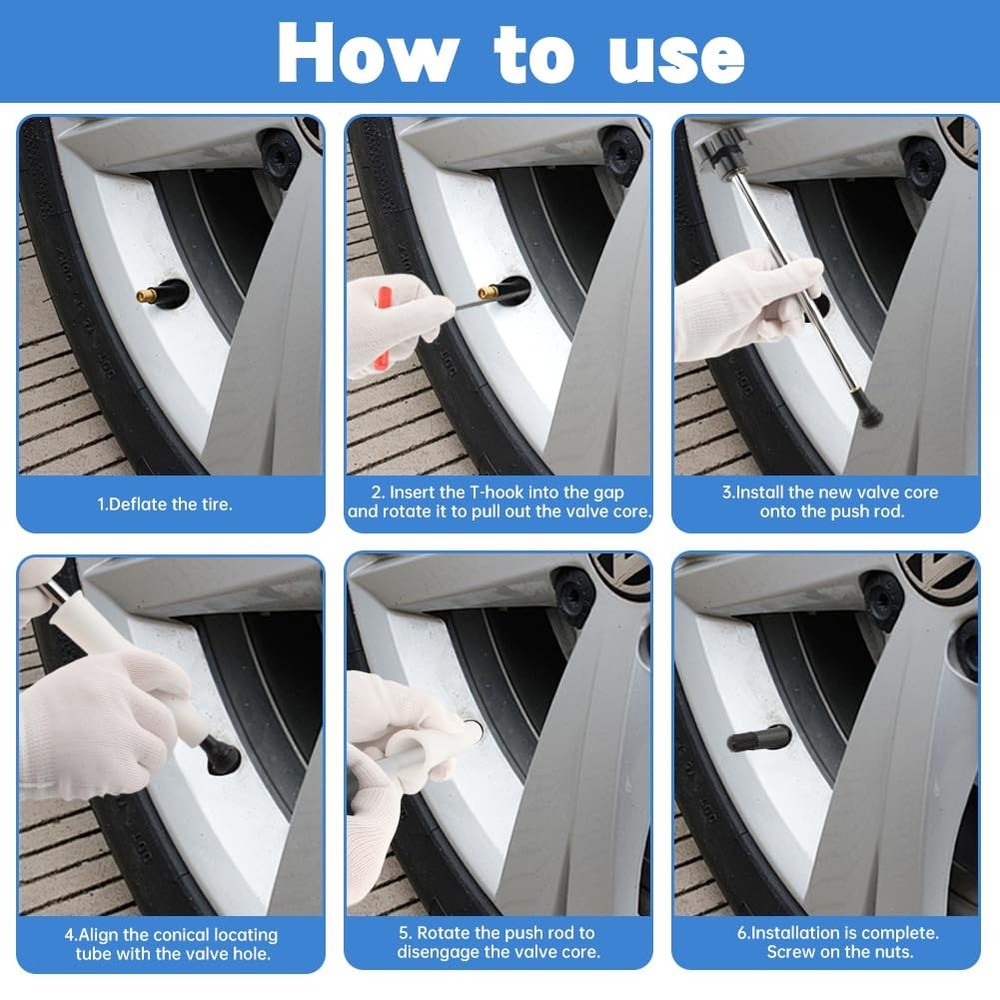 How to use

1.Deflate the tire.

2. Insert the T-hook into the gap and rotate it to pull out the valve core.

3.Install the new valve core onto the push rod.

4.Align the conical locating tube with the valve hole.

5. Rotate the push rod to disengage the valve core.

6.Installation is complete. Screw on the nuts.