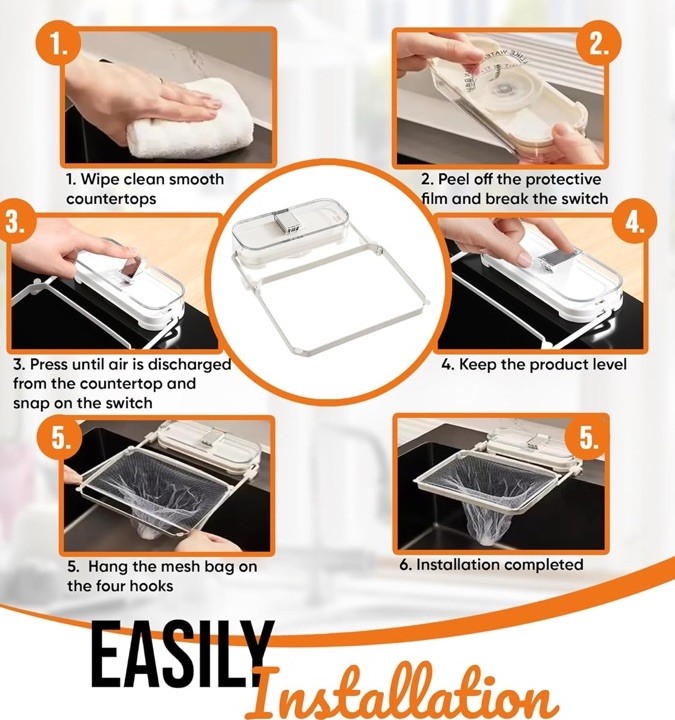 1.

1. Wipe clean smooth countertops

2.

2. Peel off the protective film and break the switch

3.

3. Press until air is discharged from the countertop and snap on the switch

4.

4. Keep the product level

5.

5. Hang the mesh bag on the four hooks

5.

6. Installation completed

EASILY Installation