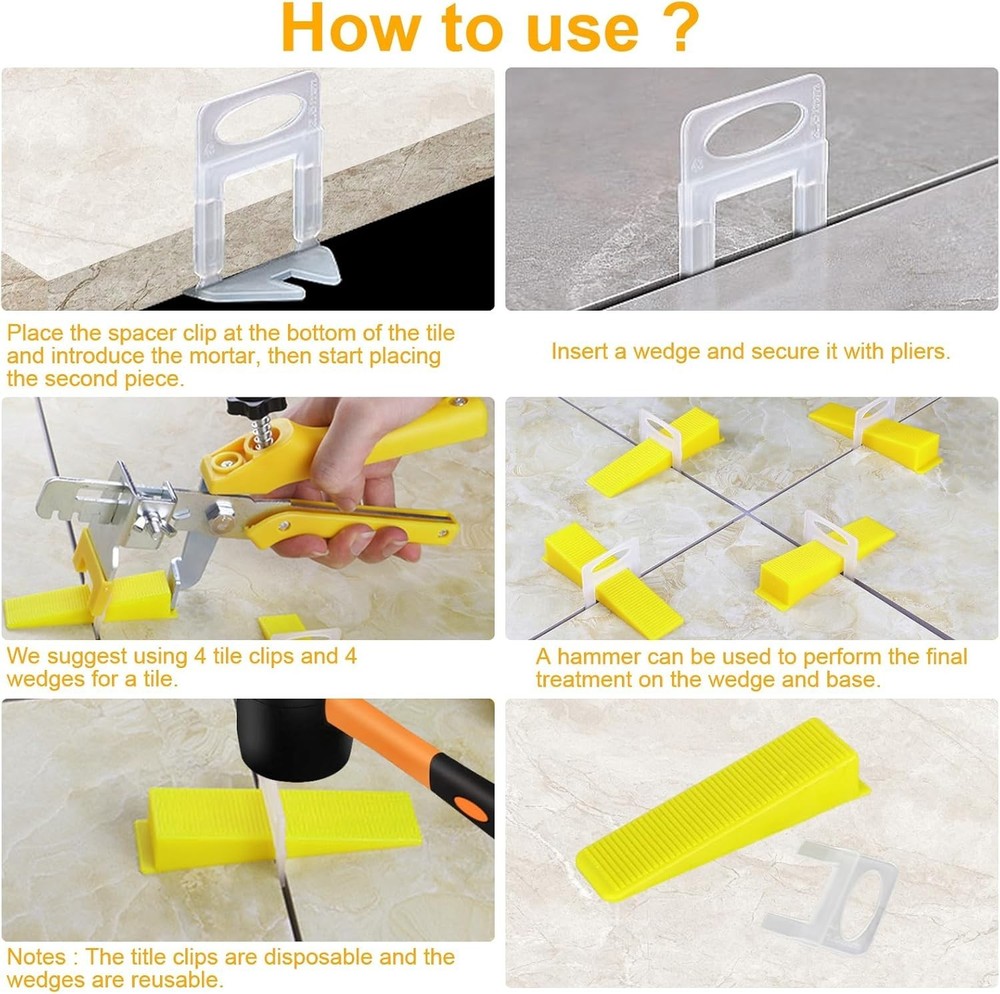 How to use ?

Place the spacer clip at the bottom of the tile and introduce the mortar, then start placing the second piece.

Insert a wedge and secure it with pliers.

We suggest using 4 tile clips and 4 wedges for a tile.

A hammer can be used to perform the final treatment on the wedge and base.

Notes : The title clips are disposable and the wedges are reusable.