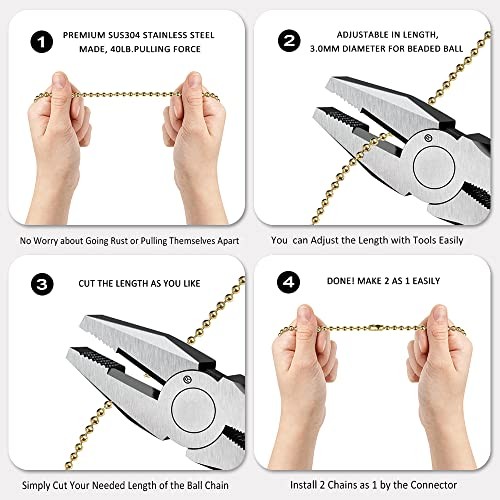 1 PREMIUM SUS304 STAINLESS STEEL MADE, 40LB.PULLING FORCE

No Worry about Going Rust or Pulling Themselves Apart

2 ADJUSTABLE IN LENGTH, 3.0MM DIAMETER FOR BEADED BALL

You can Adjust the Length with Tools Easily

3 CUT THE LENGTH AS YOU LIKE

Simply Cut Your Needed Length of the Ball Chain

4 DONE! MAKE 2 AS 1 EASILY

Install 2 Chains as 1 by the Connector