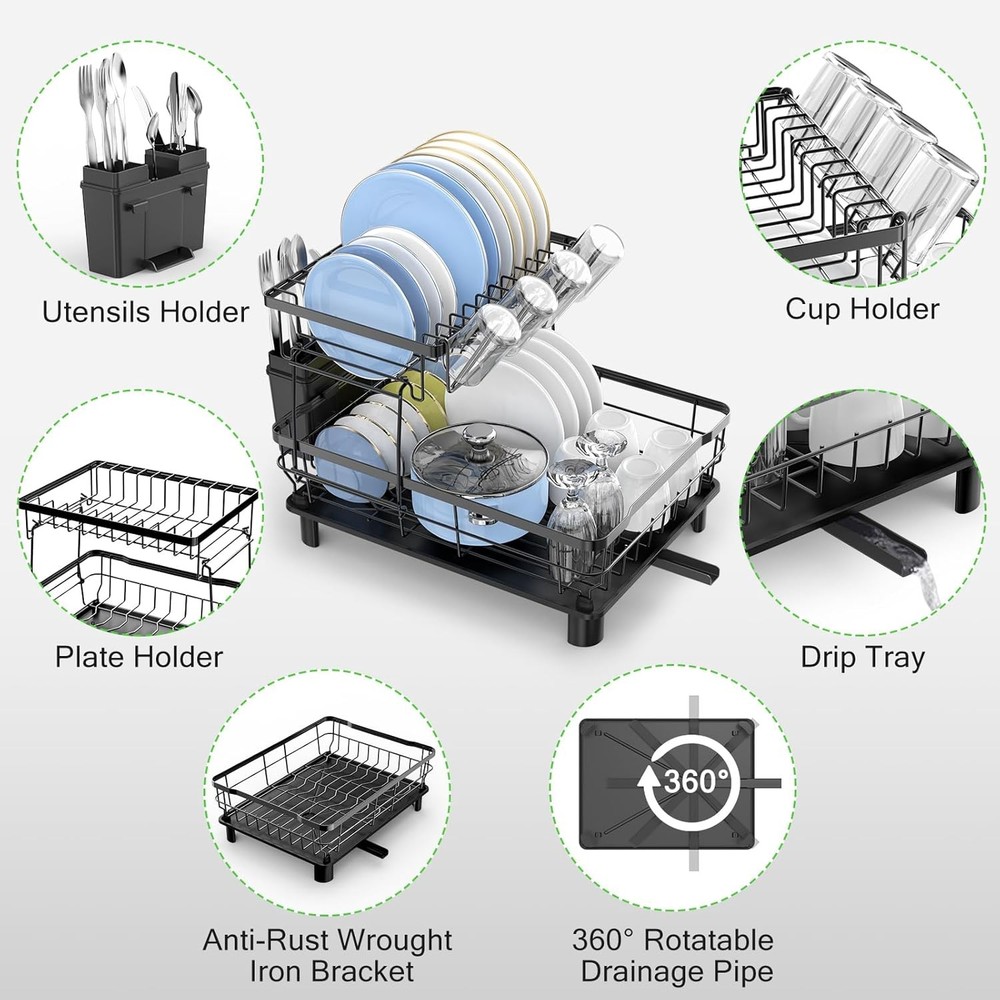 Utensils Holder

Cup Holder

Plate Holder

Drip Tray

360°

Anti-Rust Wrought Iron Bracket

360° Rotatable Drainage Pipe