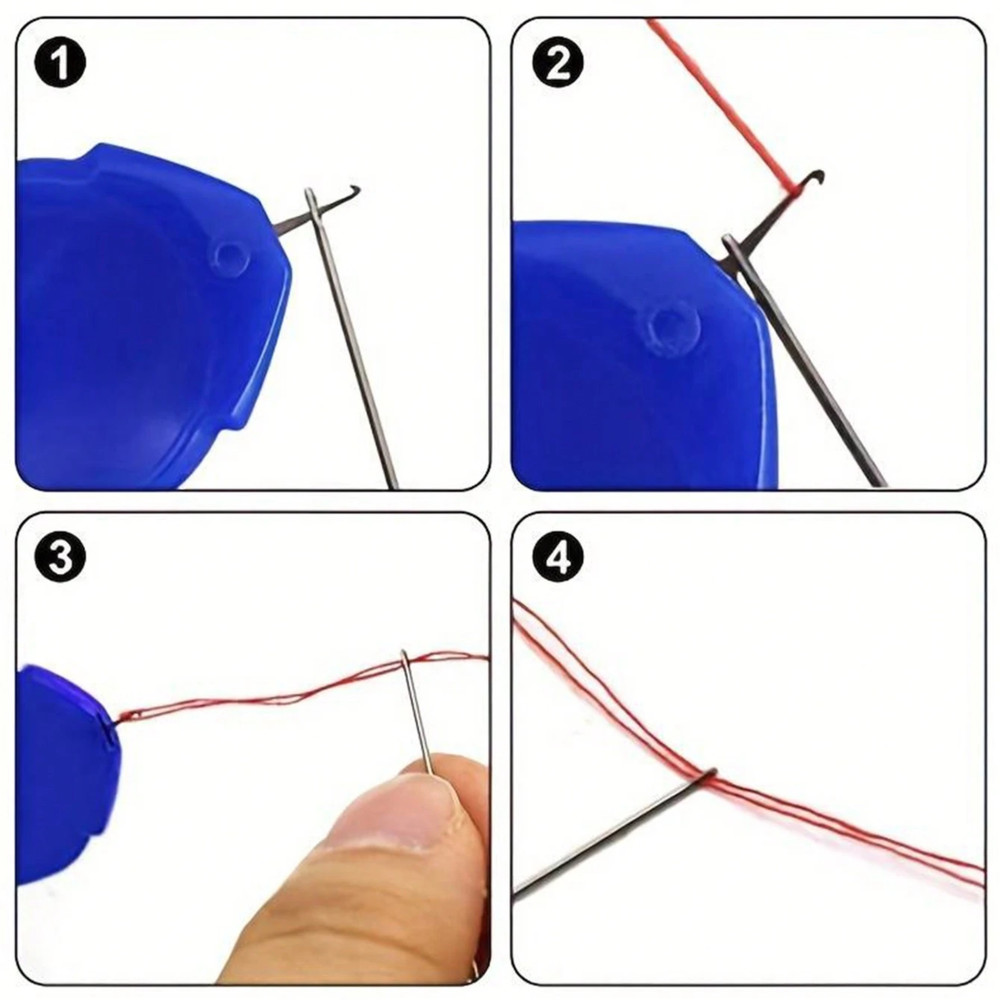 1
2
3
4