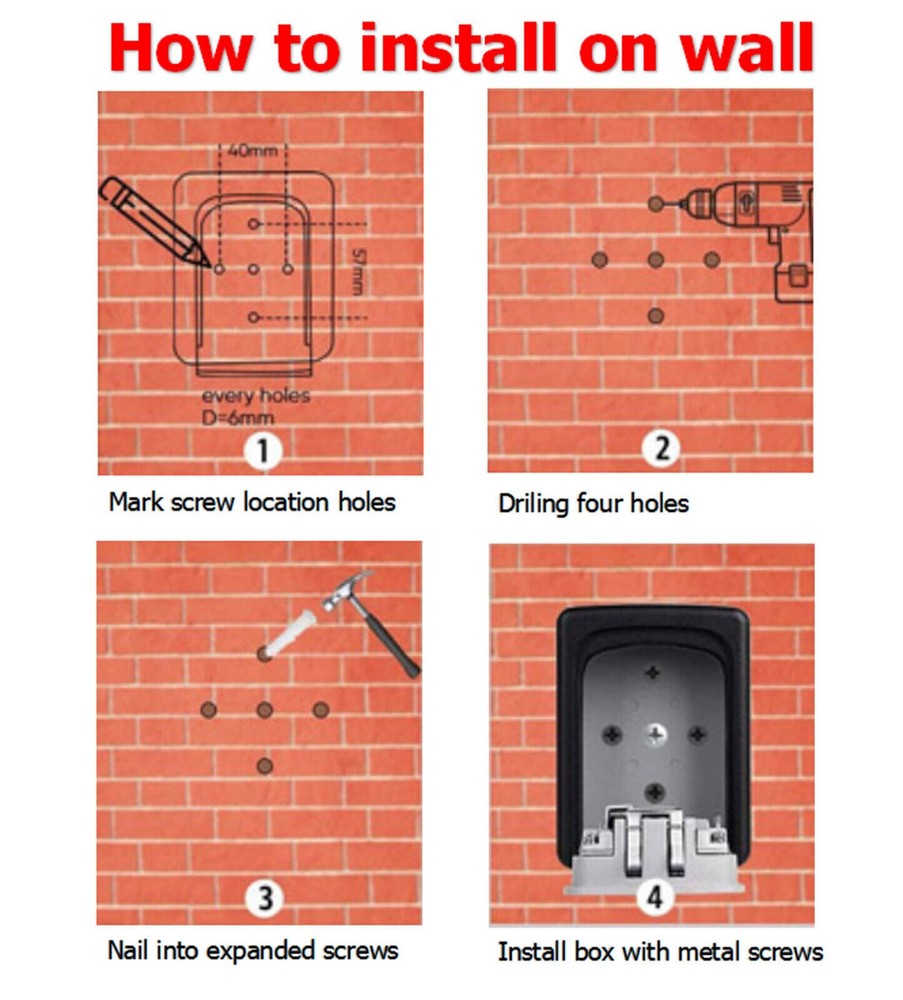 How to install on wall

40mm

57mm

every holes
D=6mm

1

Mark screw location holes

2

Driling four holes

3

Nail into expanded screws

4

Install box with metal screws