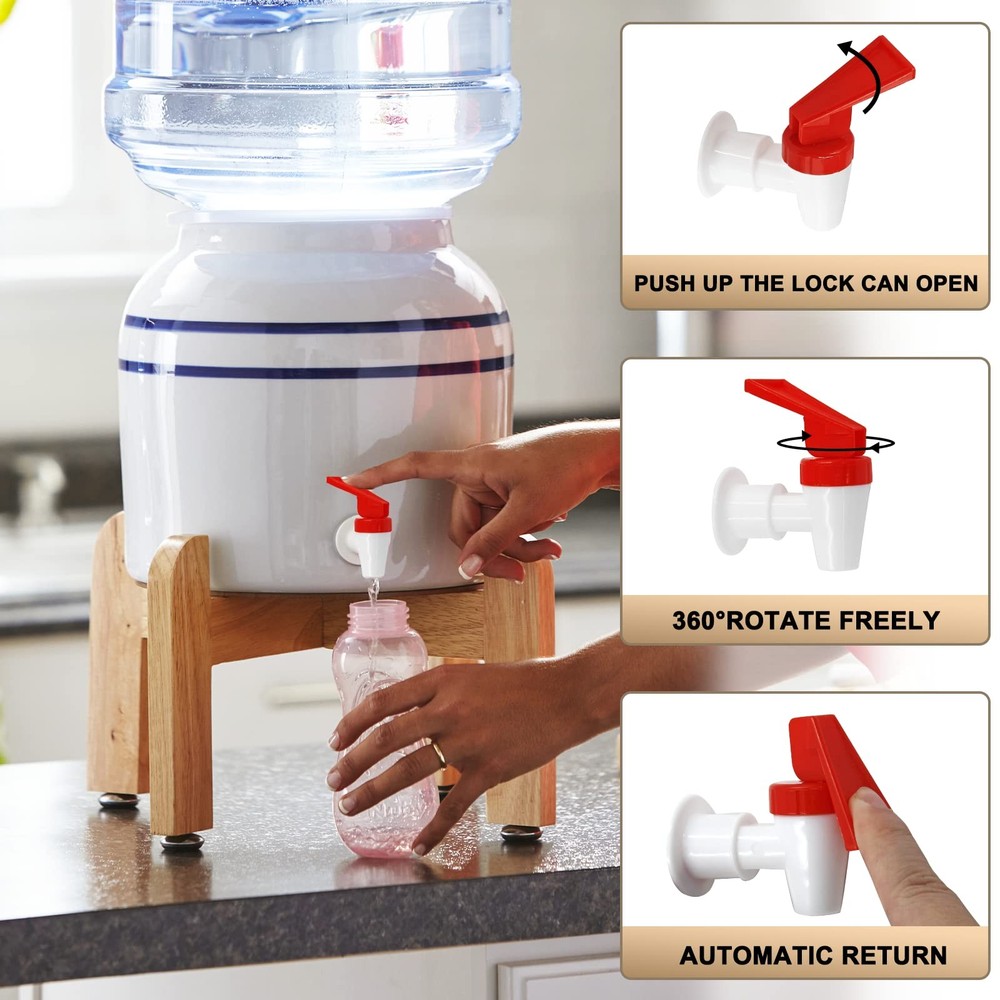 PUSH UP THE LOCK CAN OPEN

360°ROTATE FREELY

AUTOMATIC RETURN