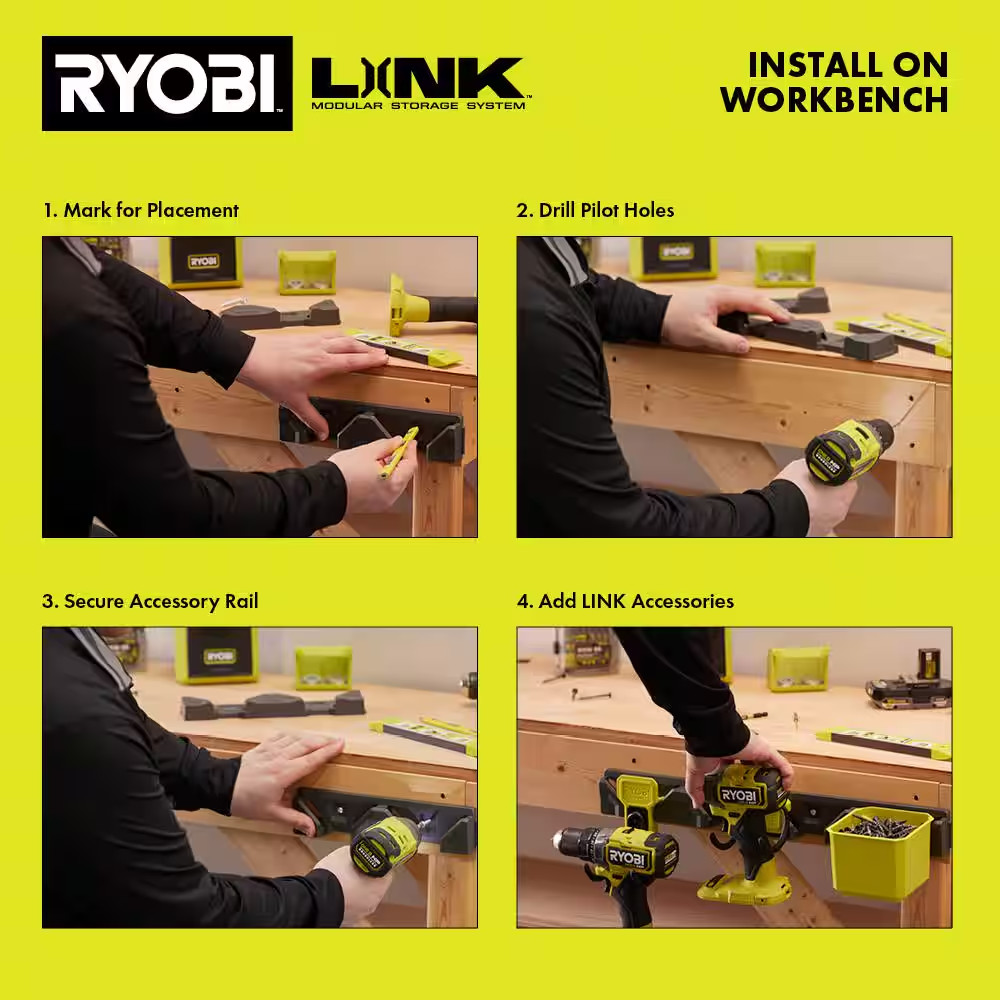 RYOBI LINK MODULAR STORAGE SYSTEM

INSTALL ON WORKBENCH

1. Mark for Placement

RYOBI

2. Drill Pilot Holes

RYOBI

3. Secure Accessory Rail

RYOBI

4. Add LINK Accessories

RYOBI

RYOBI