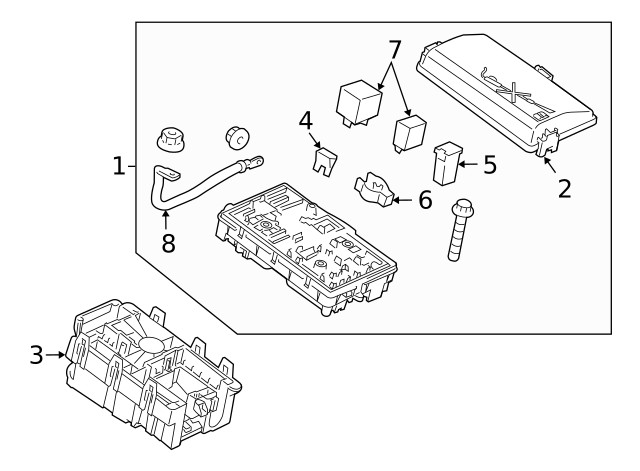 7
4
1
5
2
6
8
3