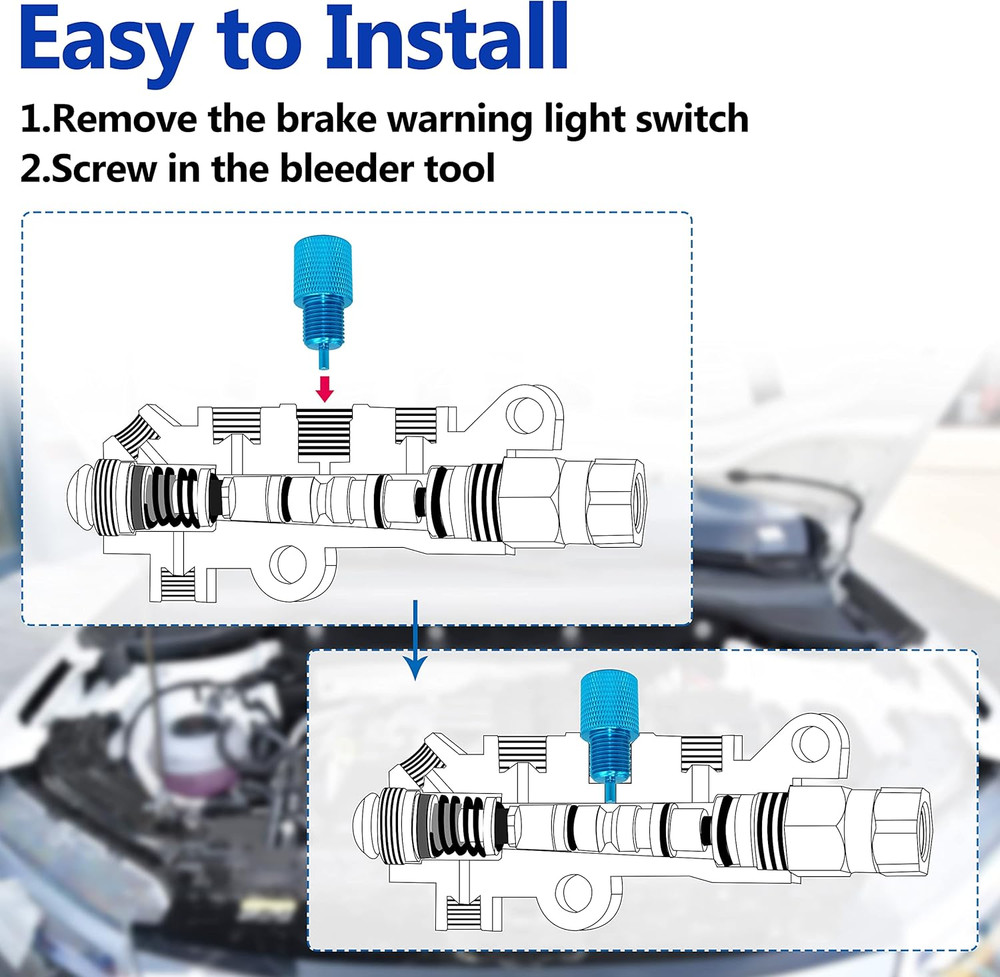 Easy to Install

1.Remove the brake warning light switch
2.Screw in the bleeder tool