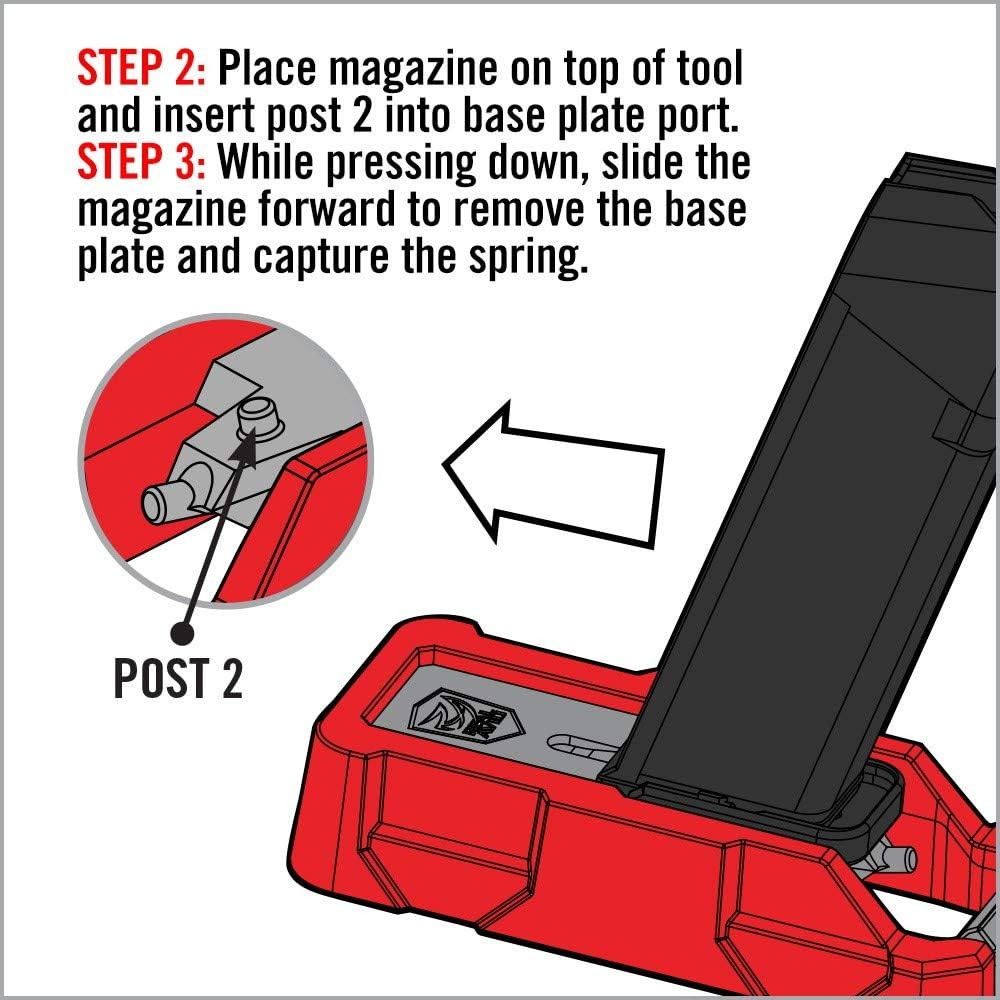 STEP 2: Place magazine on top of tool and insert post 2 into base plate port.
STEP 3: While pressing down, slide the magazine forward to remove the base plate and capture the spring.

POST 2