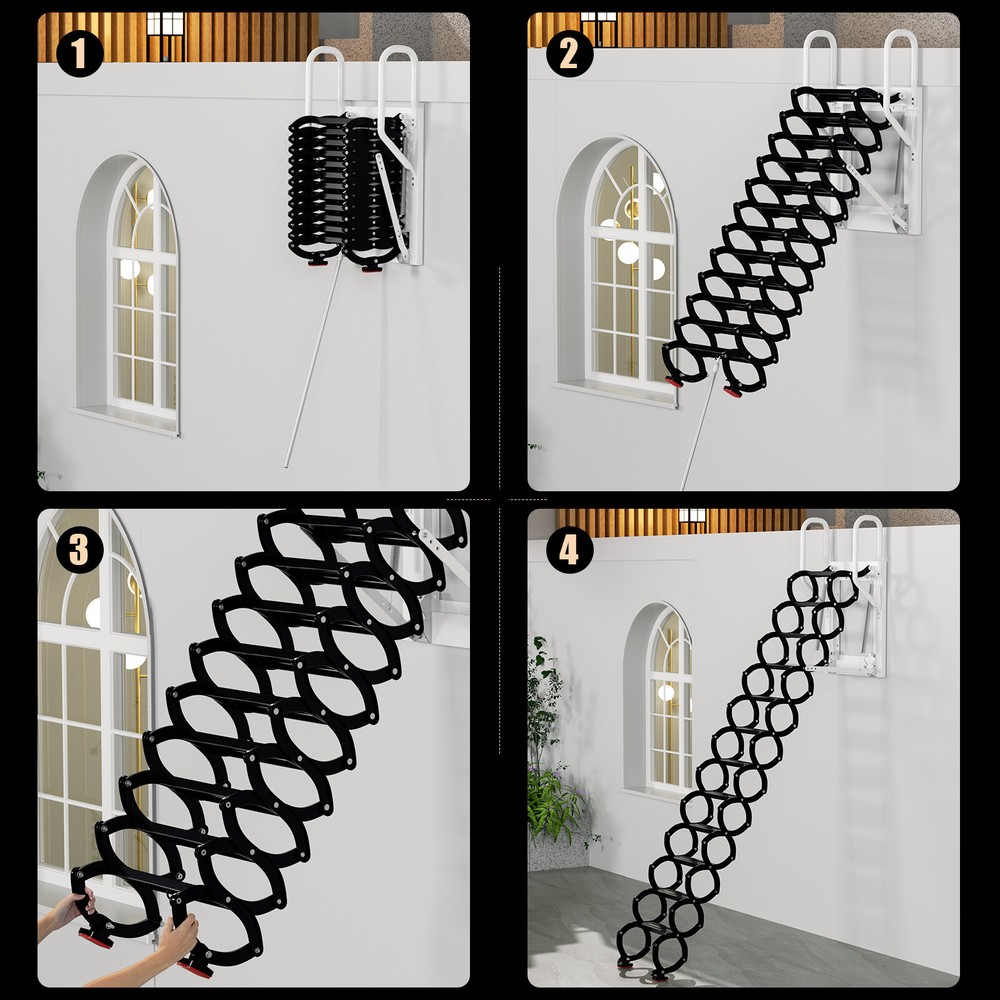 1

2

3

4