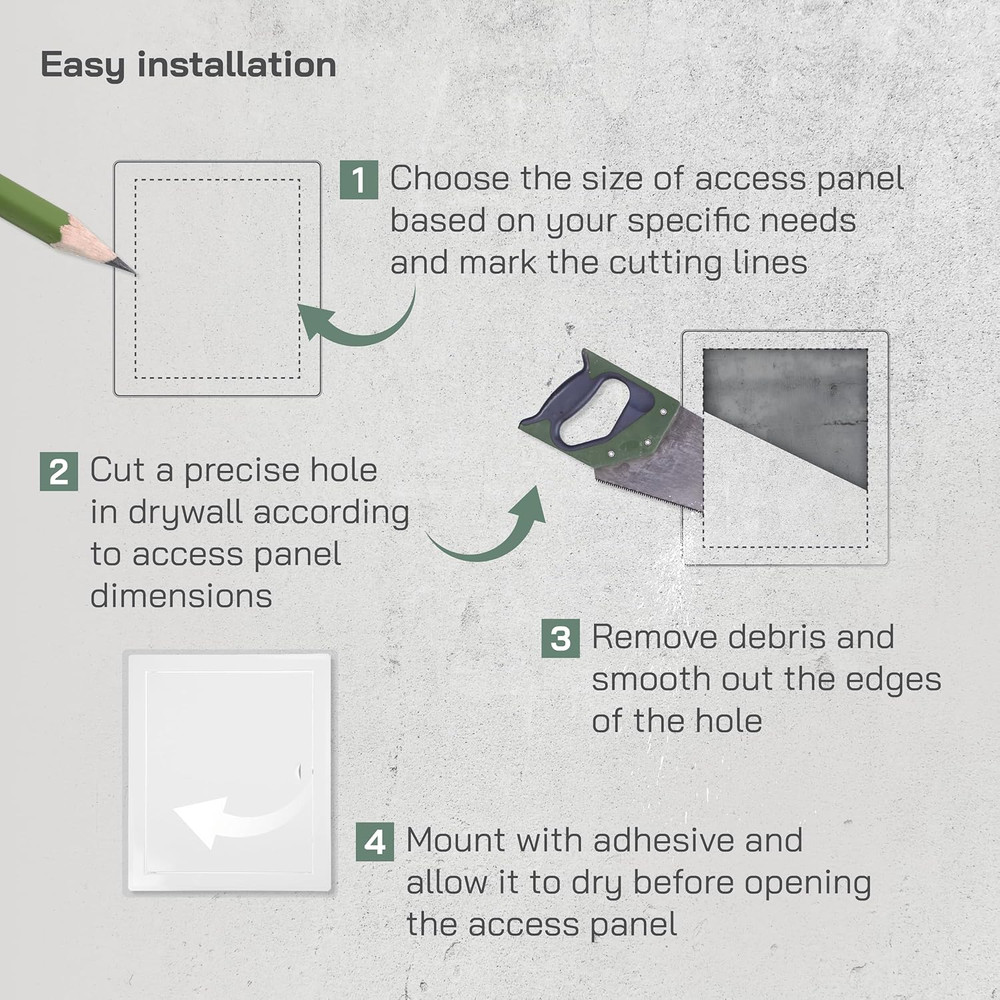 Easy installation

1 Choose the size of access panel based on your specific needs and mark the cutting lines

2 Cut a precise hole in drywall according to access panel dimensions

3 Remove debris and smooth out the edges of the hole

4 Mount with adhesive and allow it to dry before opening the access panel