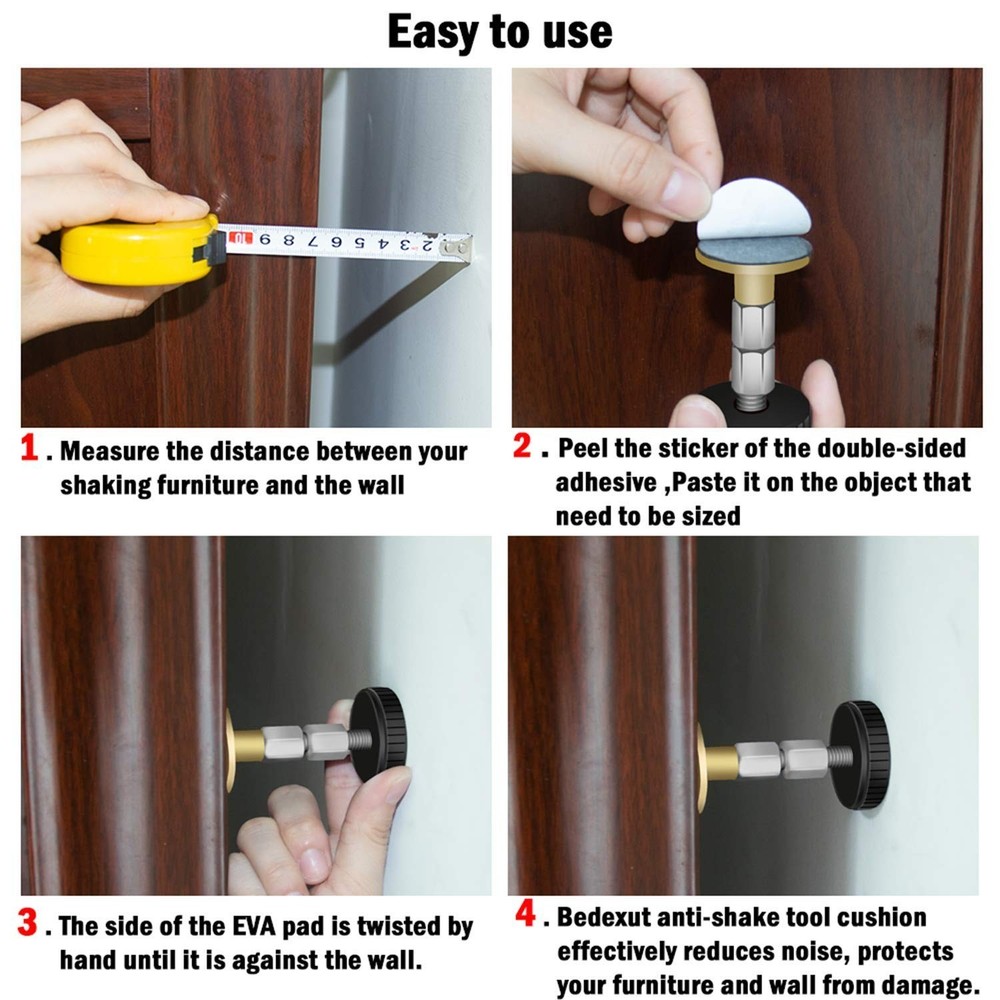 Easy to use

10 9 8 7 6 5 4 3 2

1 . Measure the distance between your shaking furniture and the wall

2 . Peel the sticker of the double-sided adhesive ,Paste it on the object that need to be sized

3 . The side of the EVA pad is twisted by hand until it is against the wall.

4 . Bedexut anti-shake tool cushion effectively reduces noise, protects your furniture and wall from damage.