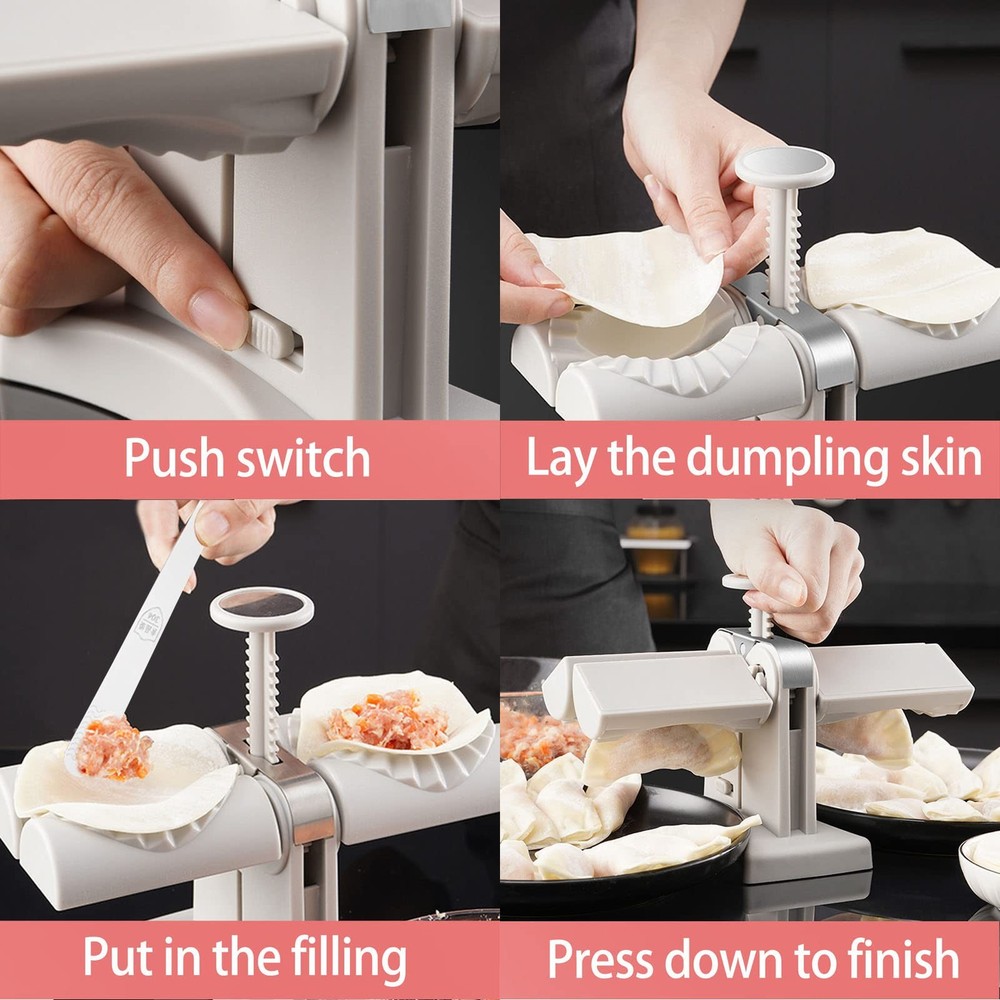 Push switch

Lay the dumpling skin

Put in the filling

Press down to finish