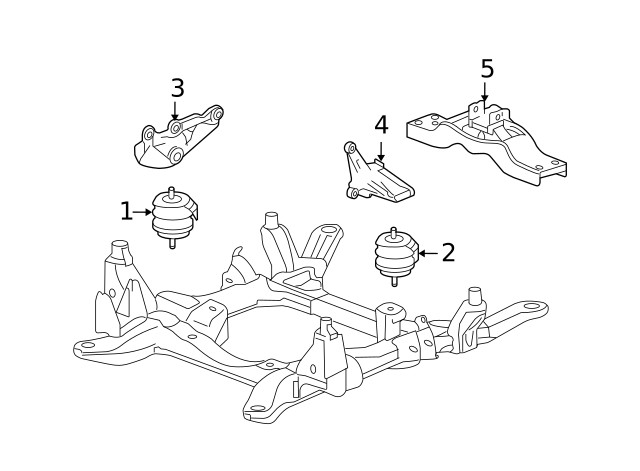 3
5
4
1
2