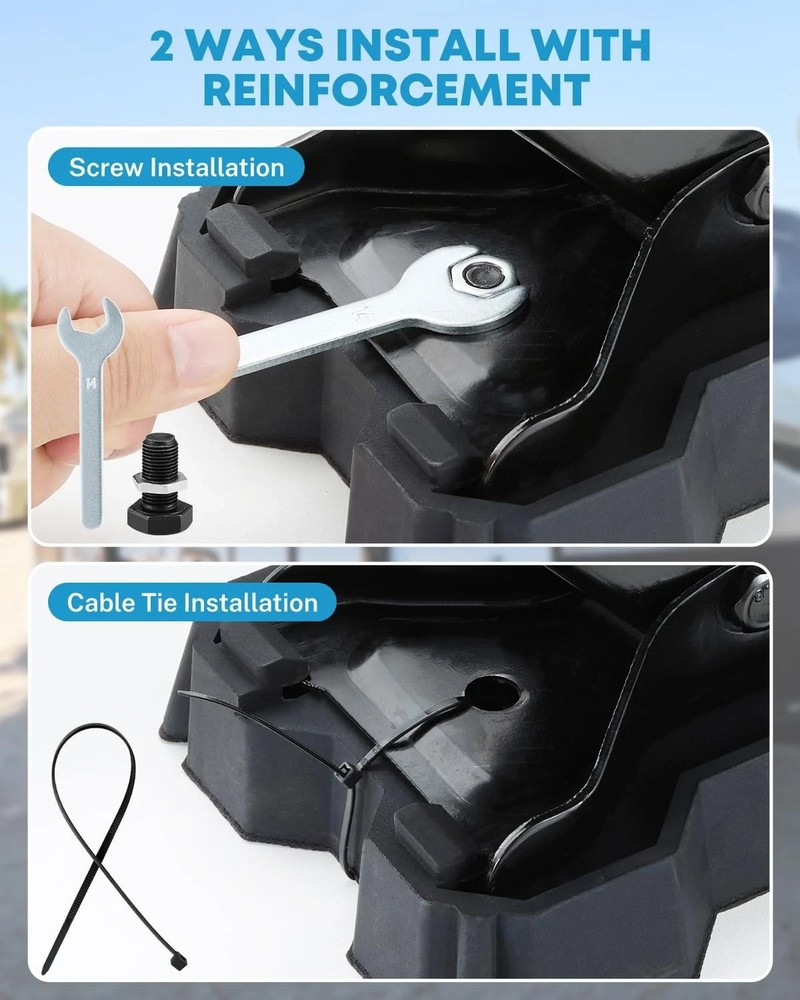 2 WAYS INSTALL WITH REINFORCEMENT

Screw Installation

14

14

Cable Tie Installation