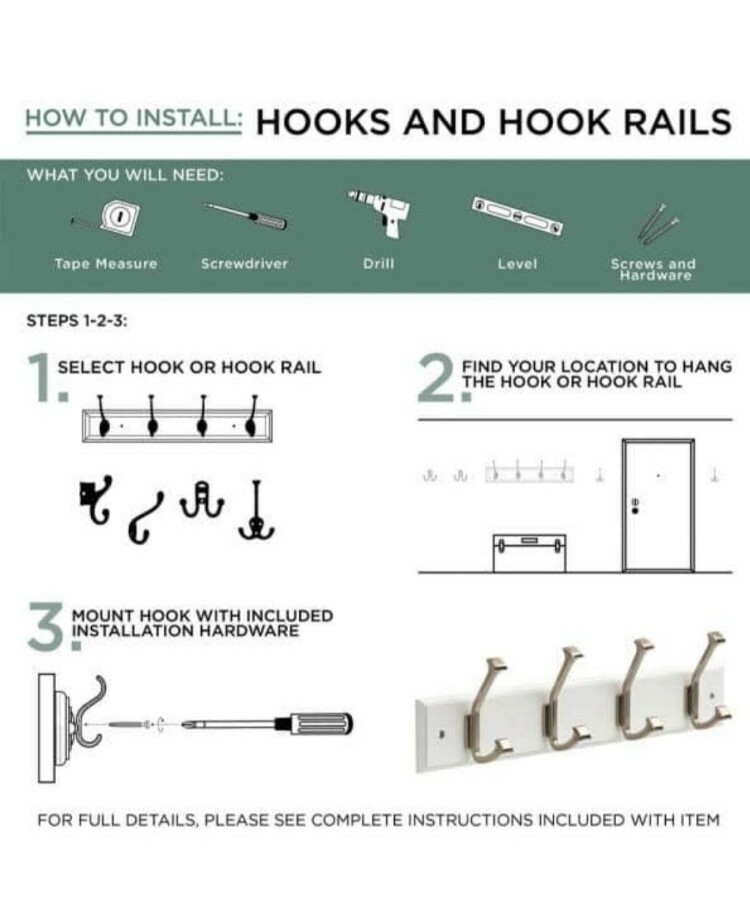 HOW TO INSTALL: HOOKS AND HOOK RAILS

WHAT YOU WILL NEED:

Tape Measure

Screwdriver

Drill

Level

Screws and Hardware

STEPS 1-2-3:

1. SELECT HOOK OR HOOK RAIL

2. FIND YOUR LOCATION TO HANG THE HOOK OR HOOK RAIL

3. MOUNT HOOK WITH INCLUDED INSTALLATION HARDWARE

FOR FULL DETAILS, PLEASE SEE COMPLETE INSTRUCTIONS INCLUDED WITH ITEM