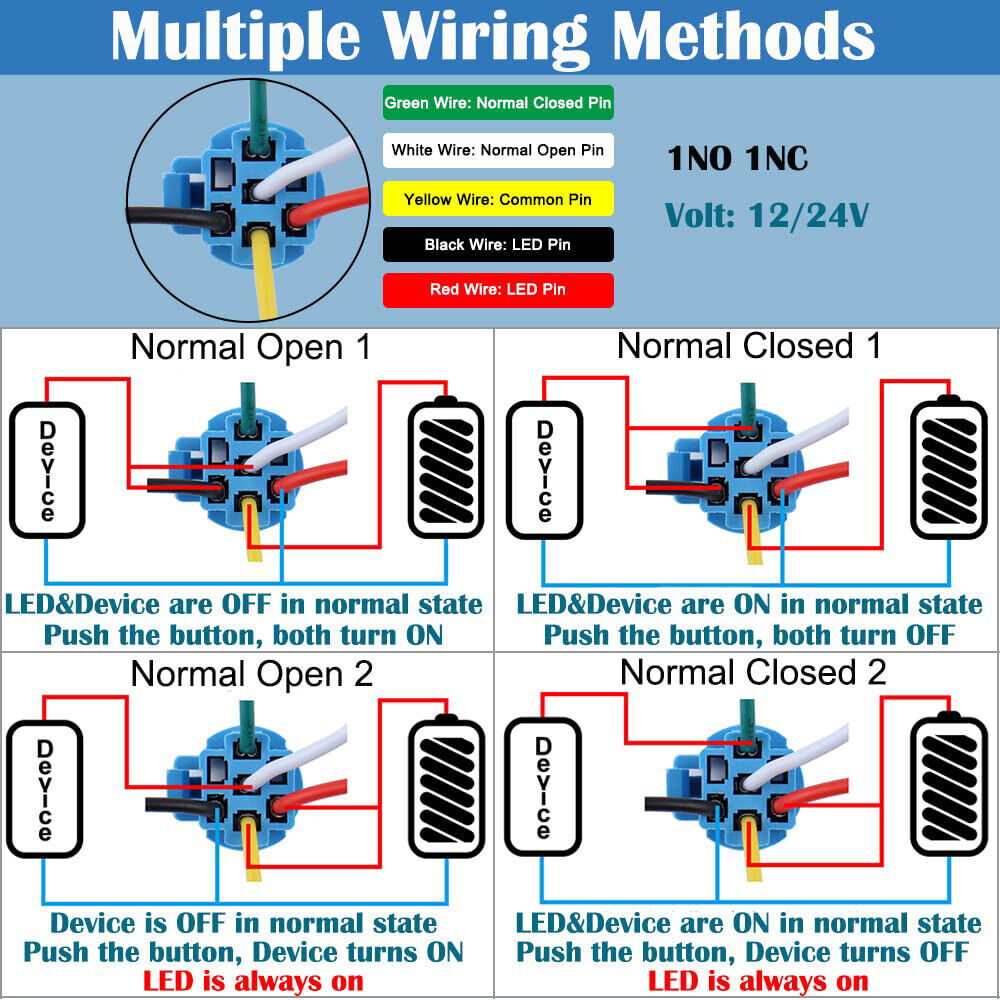 Multiple Wiring Methods

Green Wire: Normal Closed Pin
White Wire: Normal Open Pin
Yellow Wire: Common Pin
Black Wire: LED Pin
Red Wire: LED Pin

1NO 1NC
Volt: 12/24V

Normal Open 1

Device

LED&Device are OFF in normal state
Push the button, both turn ON

Normal Closed 1

Device

LED&Device are ON in normal state
Push the button, both turn OFF

Normal Open 2

Device

Device is OFF in normal state
Push the button, Device turns ON
LED is always on

Normal Closed 2

Device

LED&Device are ON in normal state
Push the button, Device turns OFF
LED is always on