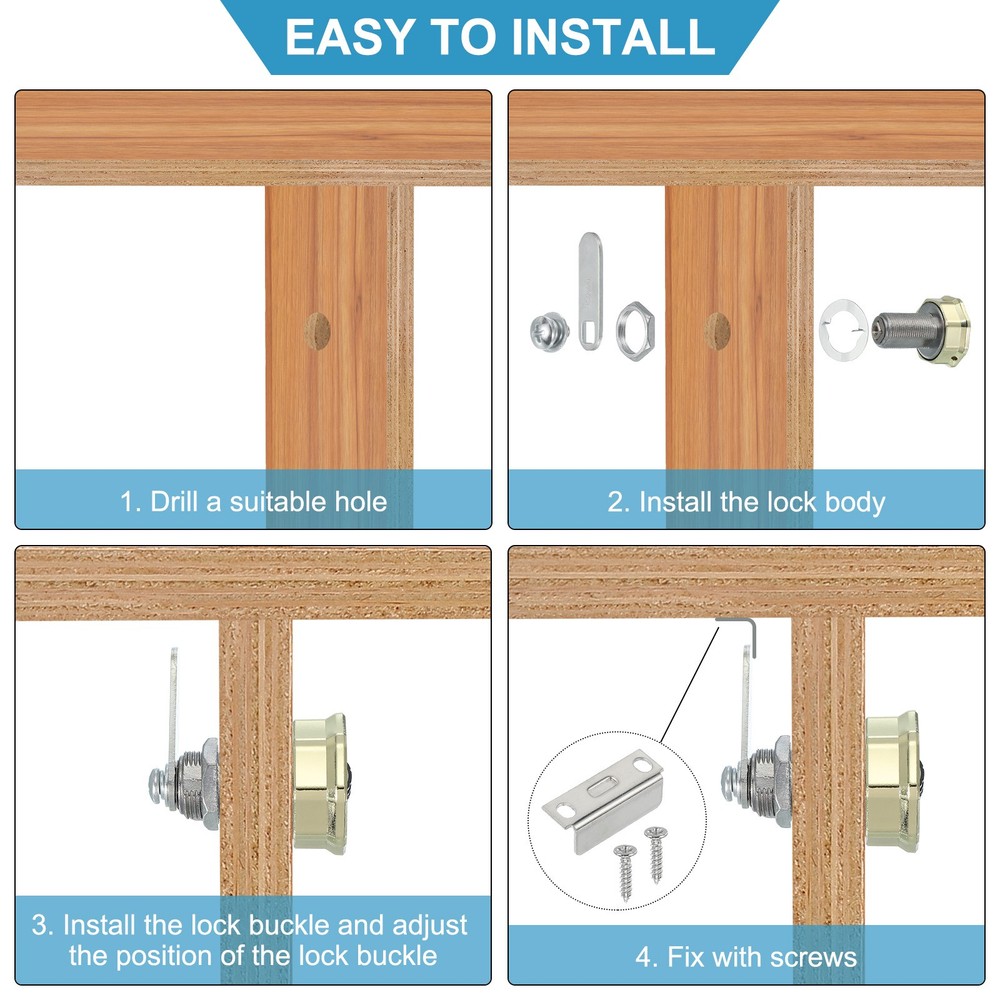 EASY TO INSTALL

1. Drill a suitable hole

2. Install the lock body

3. Install the lock buckle and adjust the position of the lock buckle

4. Fix with screws