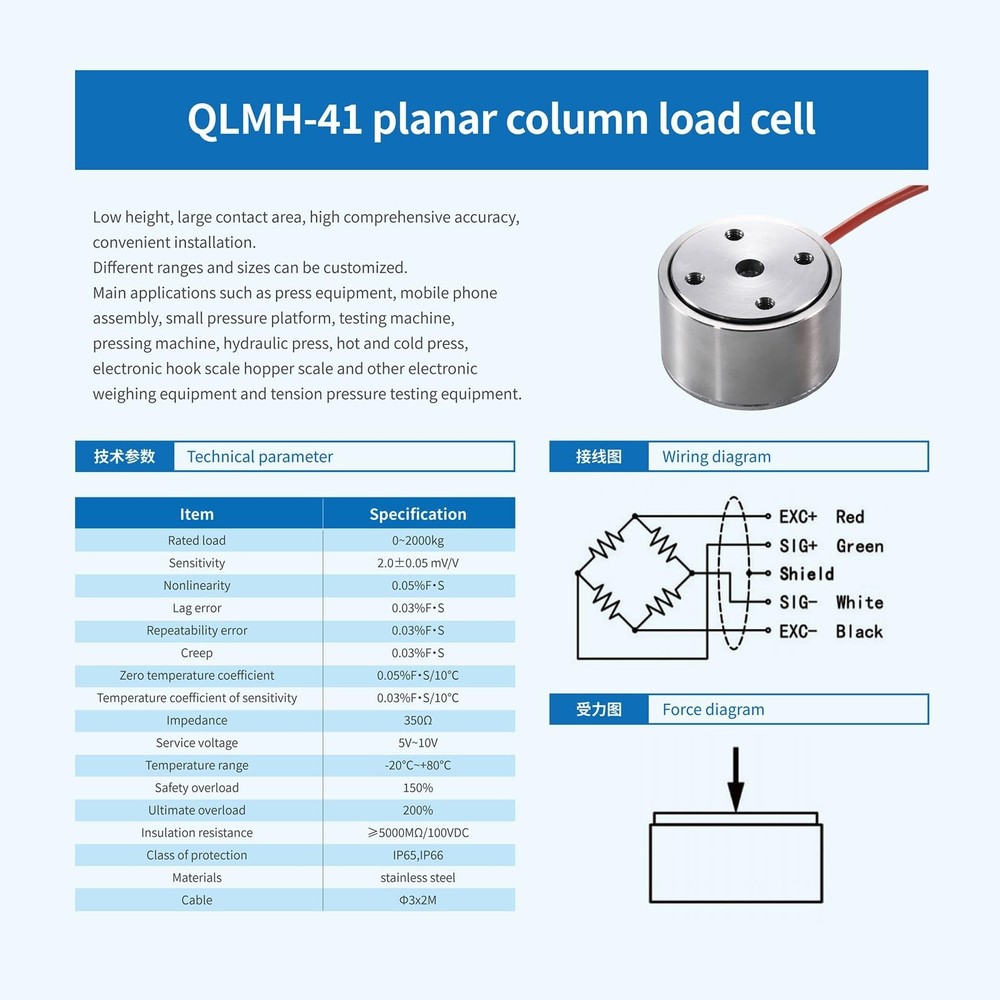 QLMH-41 planar column load cell

Low height, large contact area, high comprehensive accuracy, convenient installation.
Different ranges and sizes can be customized.
Main applications such as press equipment, mobile phone assembly, small pressure platform, testing machine, pressing machine, hydraulic press, hot and cold press, electronic hook scale hopper scale and other electronic weighing equipment and tension pressure testing equipment.

技术参数 Technical parameter

| Item | Specification |
|---|---|
| Rated load | 0~2000kg |
| Sensitivity | 2.0±0.05 mV/V |
| Nonlinearity | 0.05%F·S |
| Lag error | 0.03%F·S |
| Repeatability error | 0.03%F·S |
| Creep | 0.03%F·S |
| Zero temperature coefficient | 0.05%F·S/10°C |
| Temperature coefficient of sensitivity | 0.03%F·S/10°C |
| Impedance | 350Ω |
| Service voltage | 5V~10V |
| Temperature range | -20°C~+80°C |
| Safety overload | 150% |
| Ultimate overload | 200% |
| Insulation resistance | ≥5000MΩ/100VDC |
| Class of protection | IP65,IP66 |
| Materials | stainless steel |
| Cable | Φ3x2M |

接线图 Wiring diagram

EXC+ Red
SIG+ Green
Shield
SIG- White
EXC- Black

受力图 Force diagram