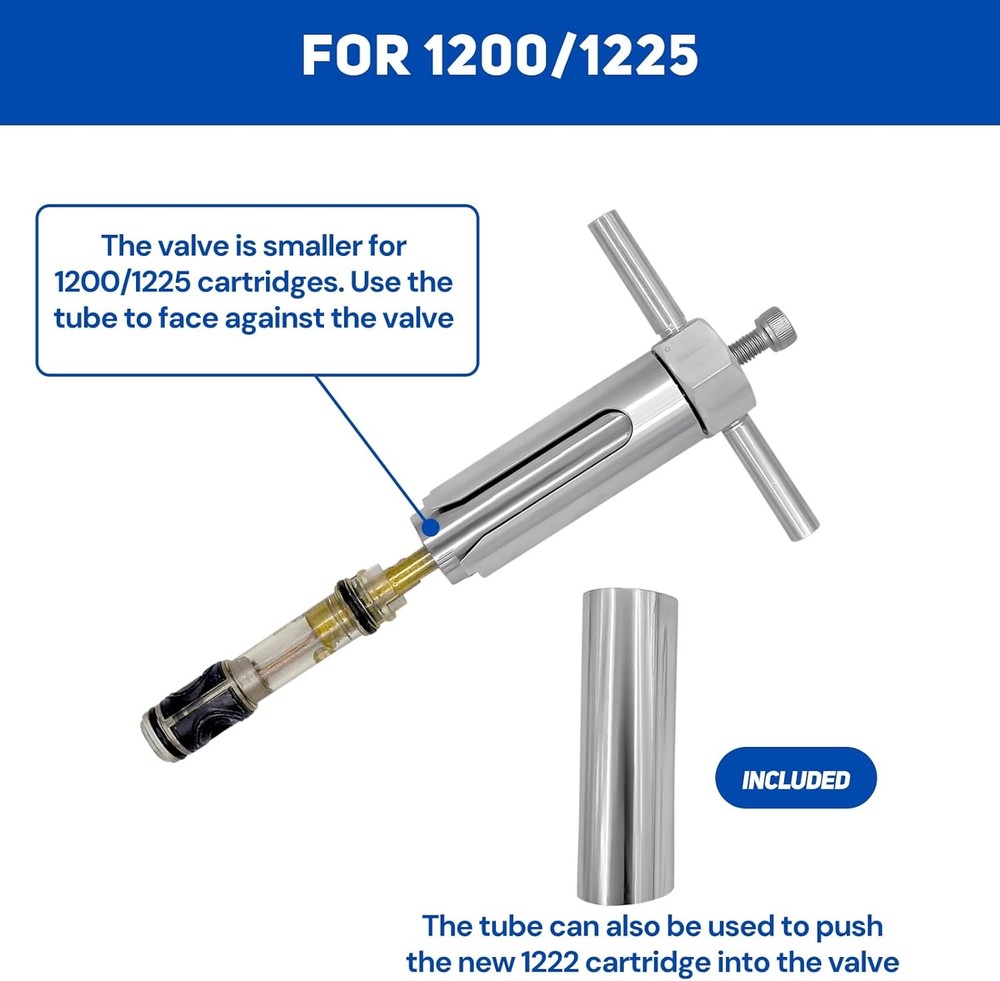 FOR 1200/1225

The valve is smaller for 1200/1225 cartridges. Use the tube to face against the valve

INCLUDED

The tube can also be used to push the new 1222 cartridge into the valve