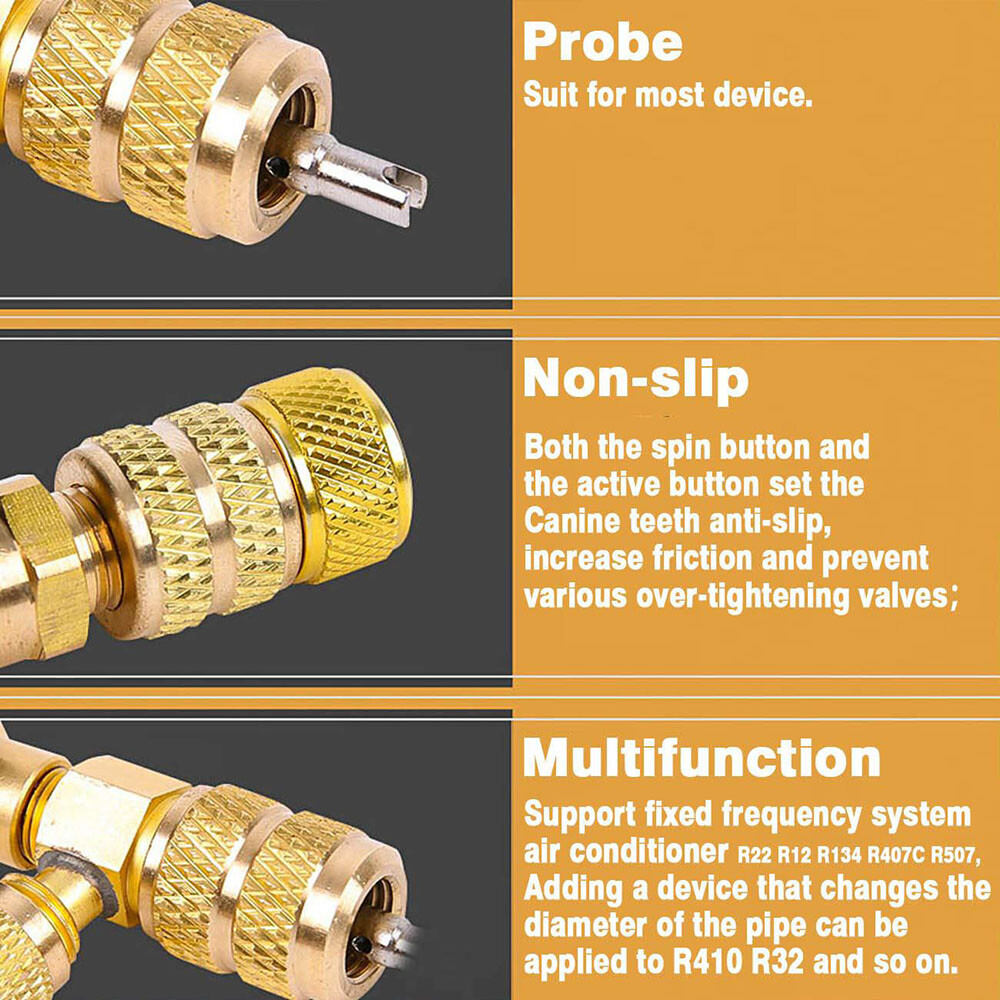 Probe

Suit for most device.

Non-slip

Both the spin button and the active button set the Canine teeth anti-slip, increase friction and prevent various over-tightening valves;

Multifunction

Support fixed frequency system air conditioner R22 R12 R134 R407C R507, Adding a device that changes the diameter of the pipe can be applied to R410 R32 and so on.