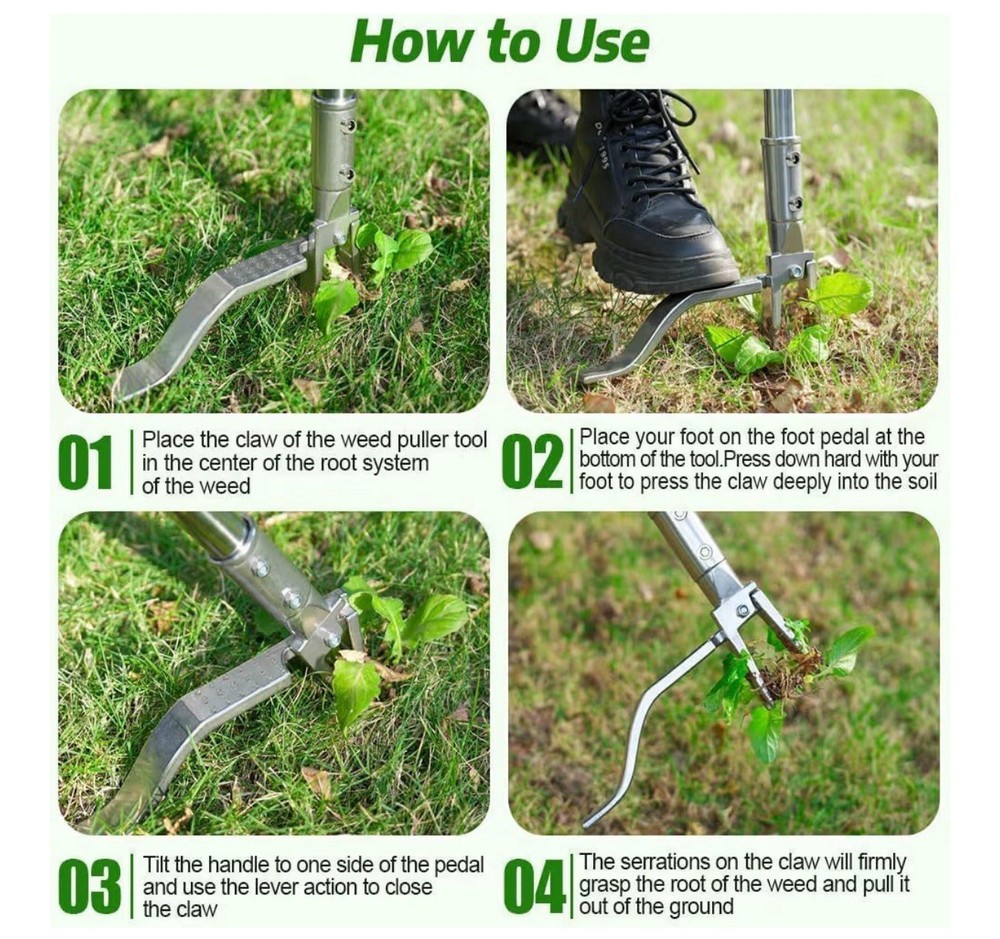 How to Use

01 Place the claw of the weed puller tool in the center of the root system of the weed

02 Place your foot on the foot pedal at the bottom of the tool.Press down hard with your foot to press the claw deeply into the soil

03 Tilt the handle to one side of the pedal and use the lever action to close the claw

04 The serrations on the claw will firmly grasp the root of the weed and pull it out of the ground