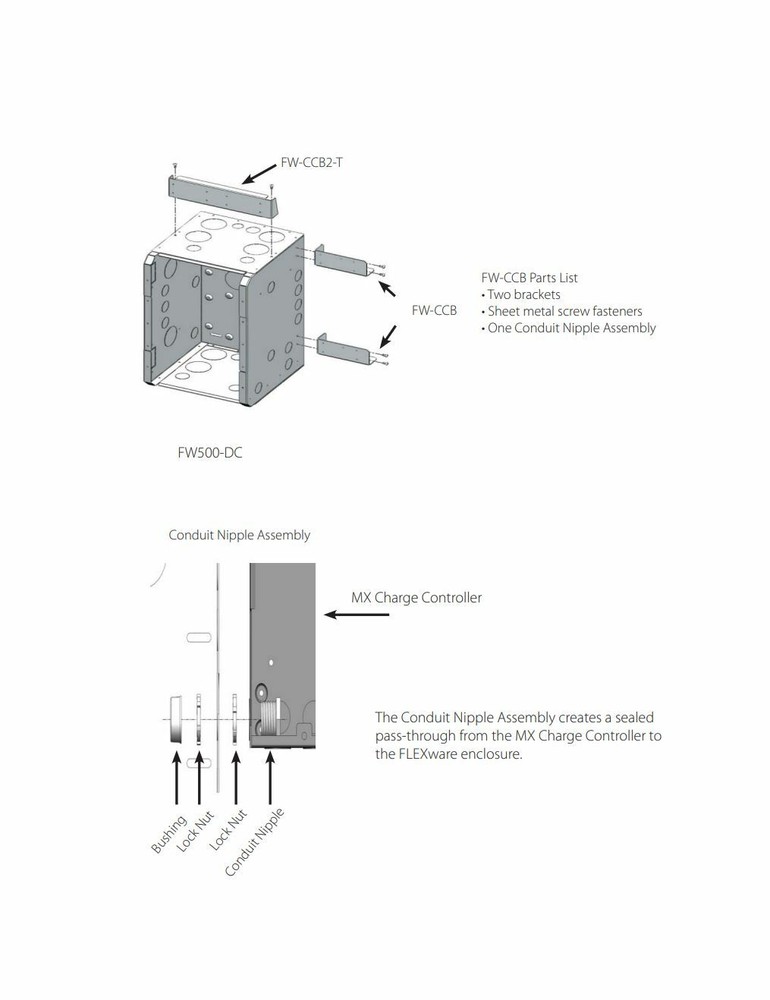 FW-CCB2-T

FW-CCB

FW-CCB Parts List
• Two brackets
• Sheet metal screw fasteners
• One Conduit Nipple Assembly

FW500-DC

Conduit Nipple Assembly

MX Charge Controller

The Conduit Nipple Assembly creates a sealed pass-through from the MX Charge Controller to the FLEXware enclosure.

Bushing
Lock Nut
Lock Nut
Conduit Nipple