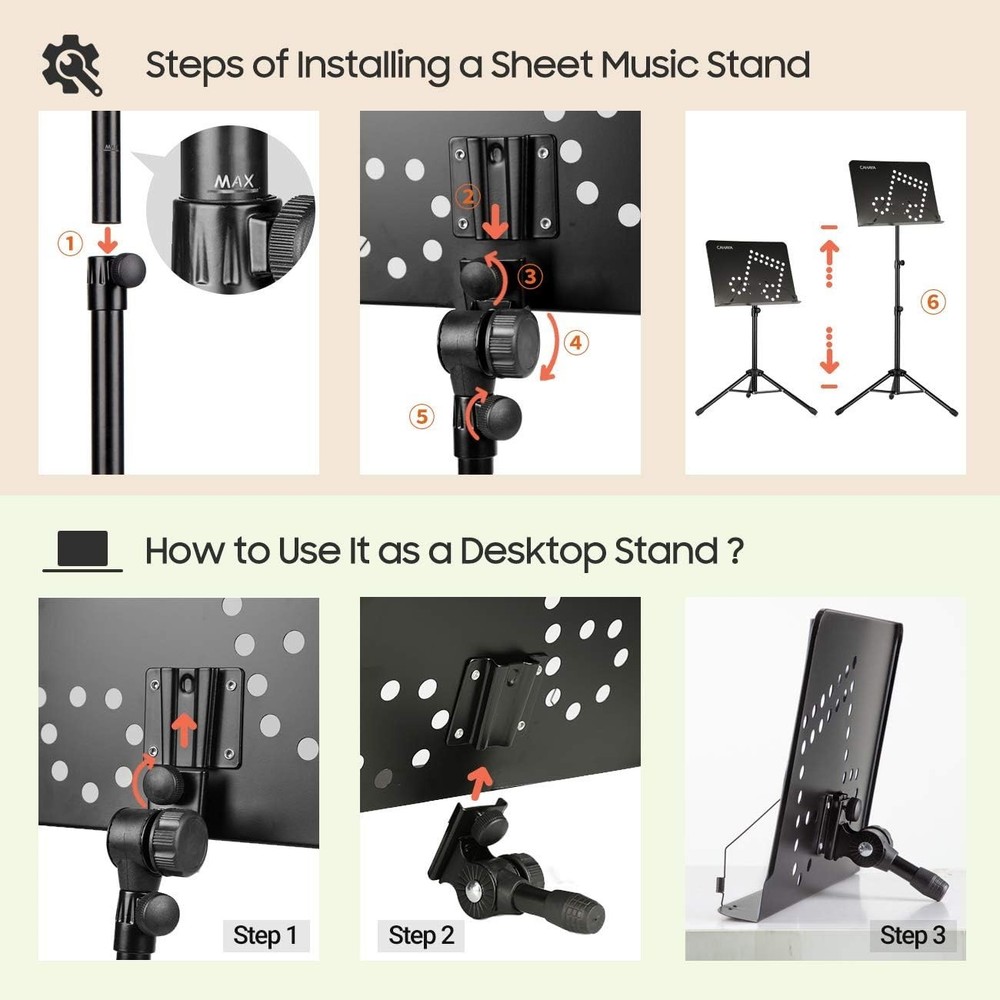 Steps of Installing a Sheet Music Stand

MAX

①

②

③

④

⑤

CAHAYA

CAHAYA

⑥

How to Use It as a Desktop Stand ?

Step 1

Step 2

Step 3