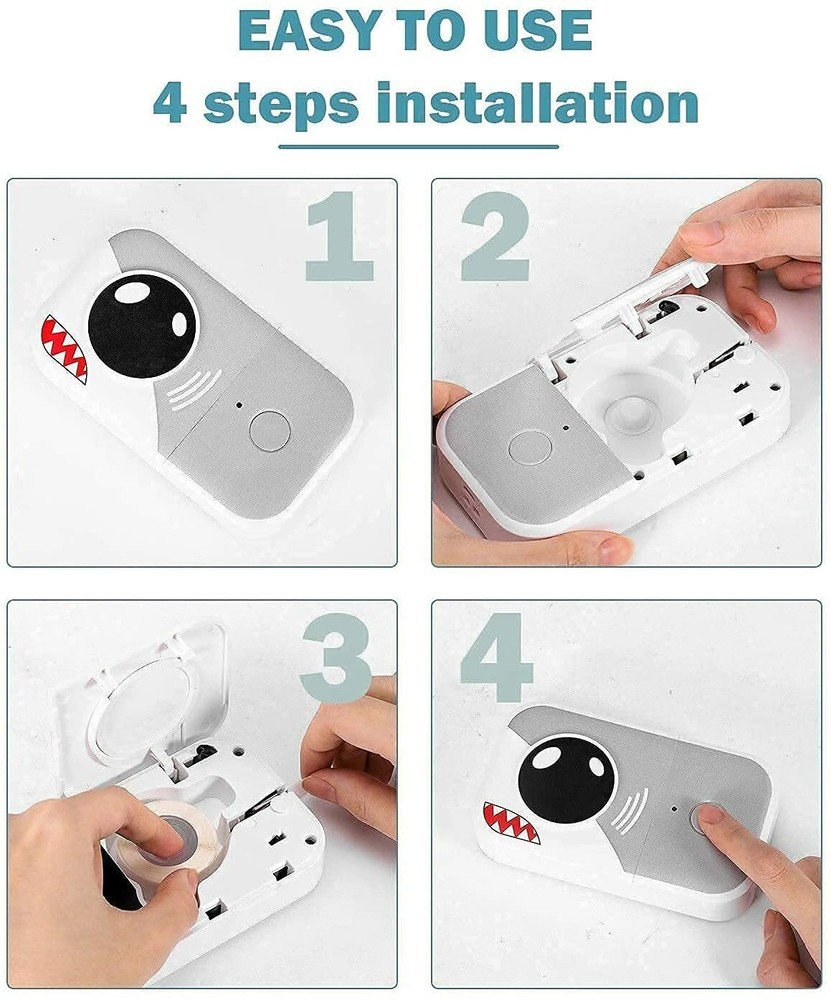 EASY TO USE

4 steps installation

1

2

3

4