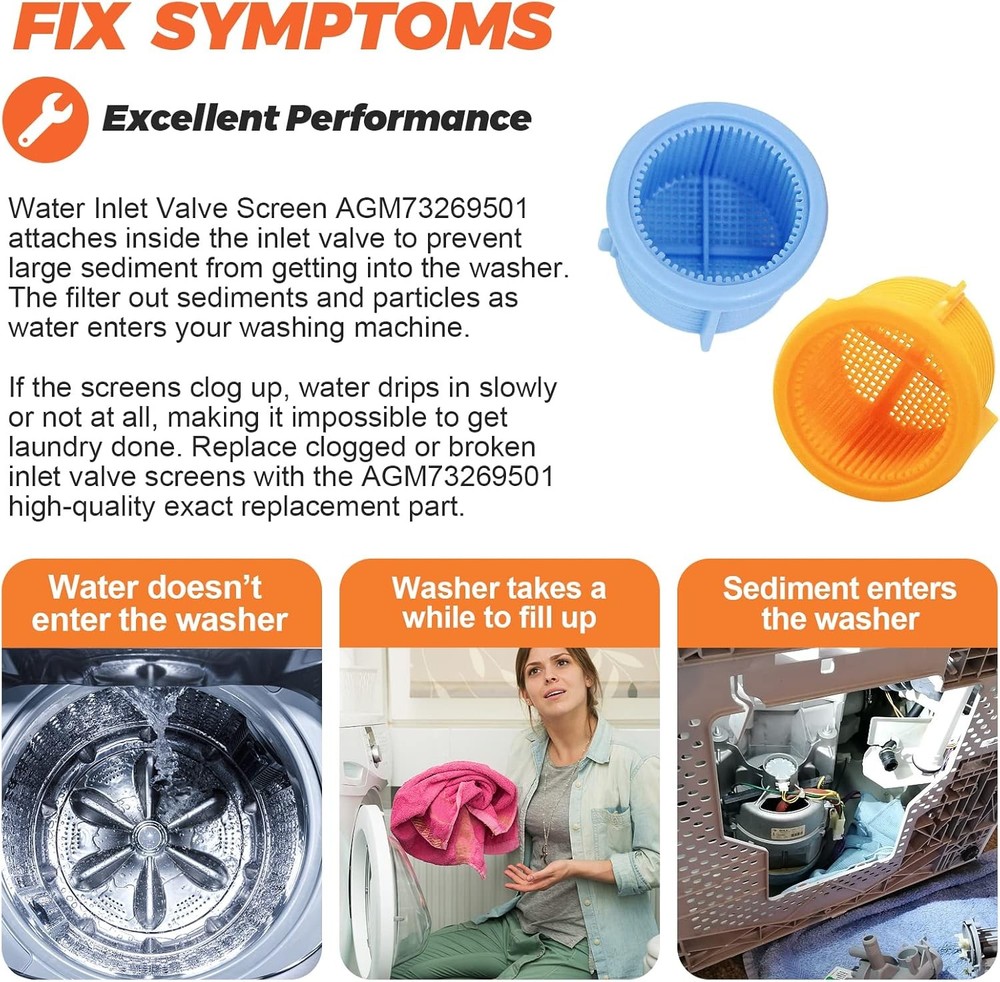 FIX SYMPTOMS

Excellent Performance

Water Inlet Valve Screen AGM73269501 attaches inside the inlet valve to prevent large sediment from getting into the washer. The filter out sediments and particles as water enters your washing machine.

If the screens clog up, water drips in slowly or not at all, making it impossible to get laundry done. Replace clogged or broken inlet valve screens with the AGM73269501 high-quality exact replacement part.

Water doesn't enter the washer

Washer takes a while to fill up

Sediment enters the washer