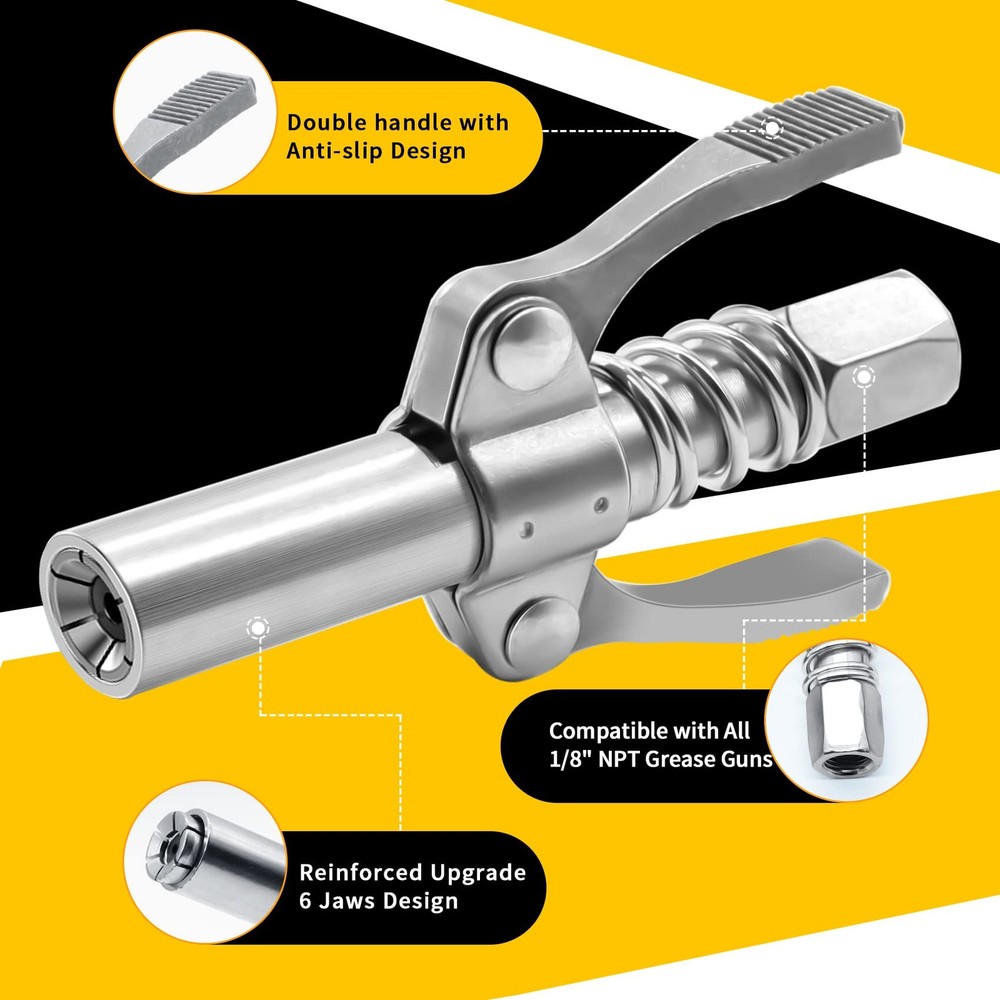 Double handle with
Anti-slip Design

Compatible with All
1/8" NPT Grease Guns

Reinforced Upgrade
6 Jaws Design