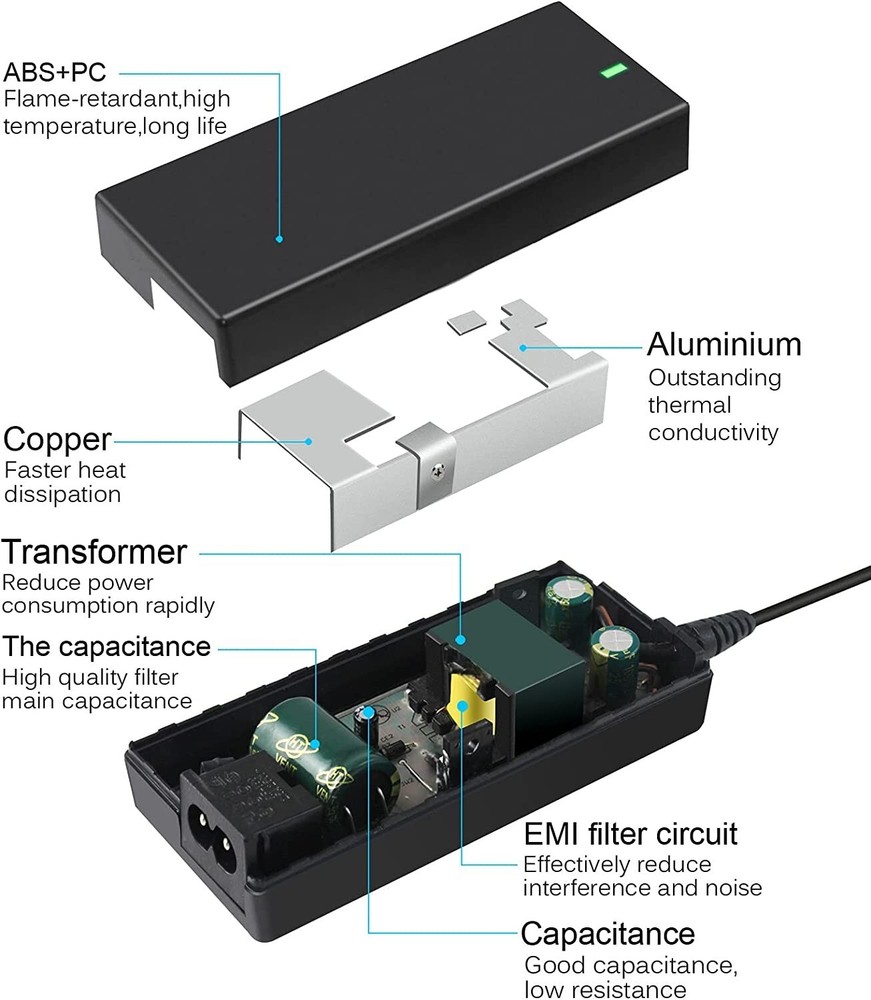 ABS+PC
Flame-retardant,high temperature,long life

Aluminium
Outstanding thermal conductivity

Copper
Faster heat dissipation

Transformer
Reduce power consumption rapidly

The capacitance
High quality filter main capacitance

EMI filter circuit
Effectively reduce interference and noise

Capacitance
Good capacitance, low resistance