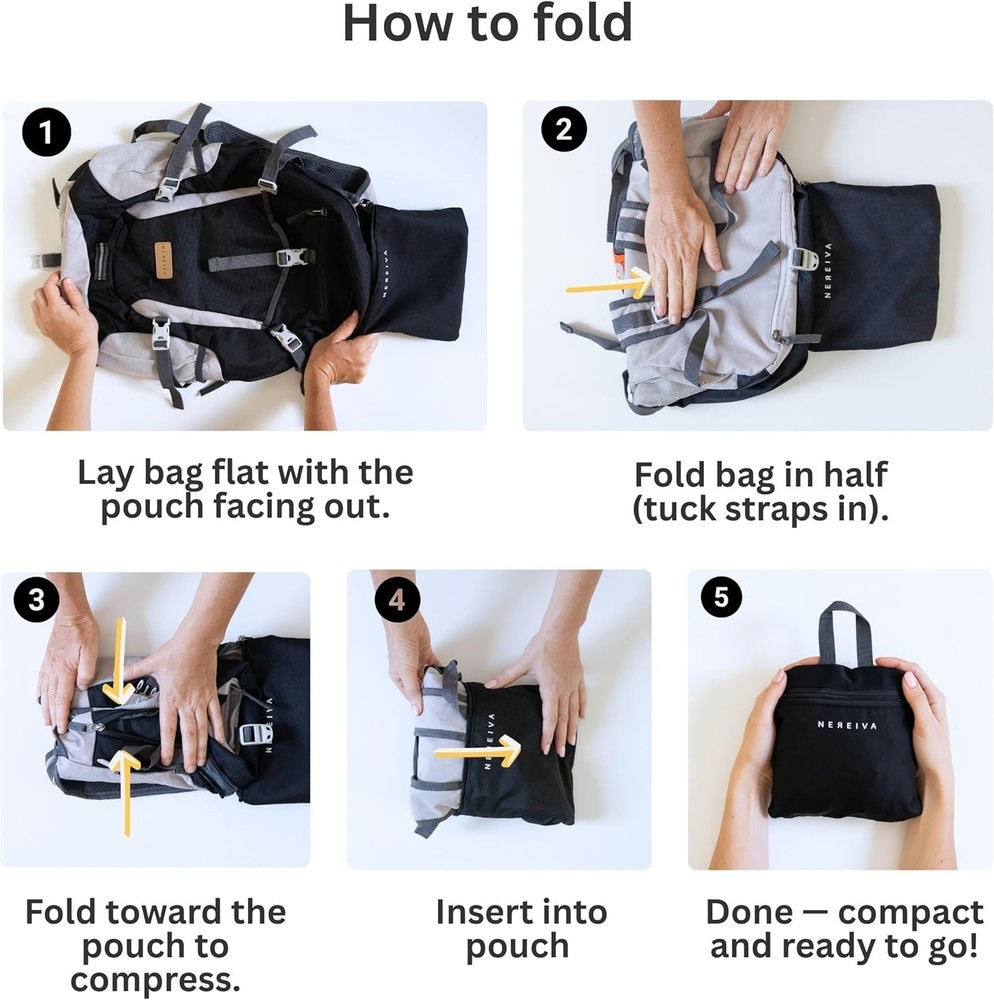 How to fold

1

NEREIVA

Lay bag flat with the pouch facing out.

2

NEREIVA

Fold bag in half (tuck straps in).

3

NEREIVA

Fold toward the pouch to compress.

4

NEREIVA

Insert into pouch

5

NEREIVA

Done — compact and ready to go!