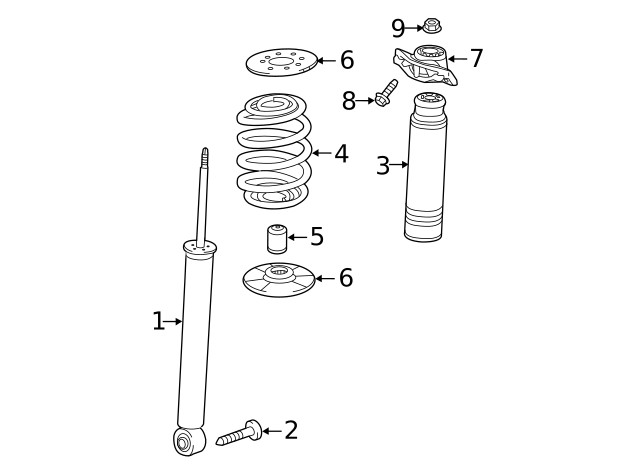 9
6
7
8
4
3
5
6
1
2