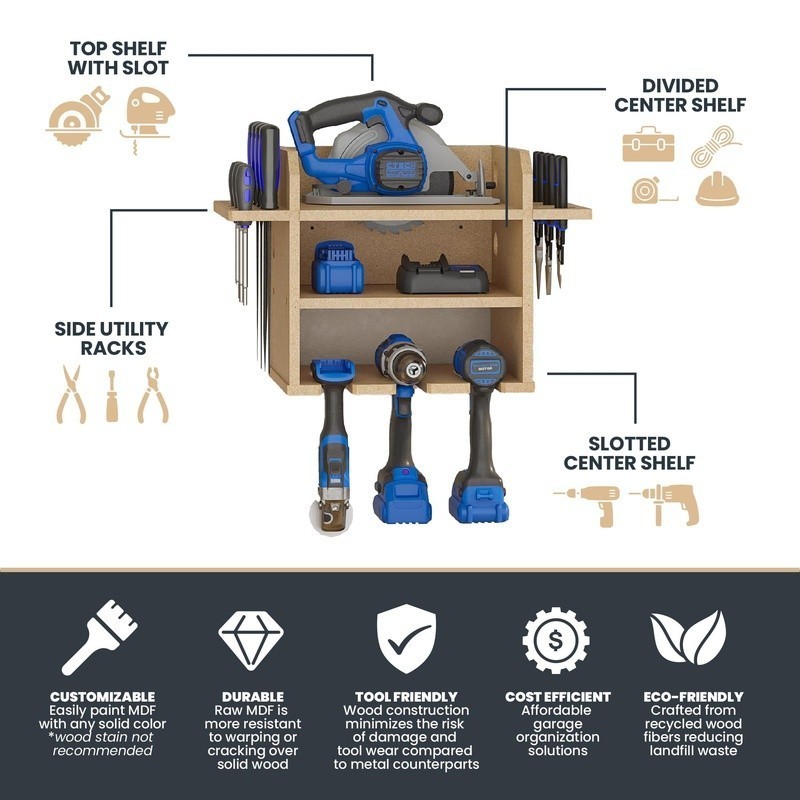 TOP SHELF WITH SLOT

DIVIDED CENTER SHELF

SIDE UTILITY RACKS

SLOTTED CENTER SHELF

CUSTOMIZABLE
Easily paint MDF with any solid color
*wood stain not recommended

DURABLE
Raw MDF is more resistant to warping or cracking over solid wood

TOOL FRIENDLY
Wood construction minimizes the risk of damage and tool wear compared to metal counterparts

COST EFFICIENT
Affordable garage organization solutions

ECO-FRIENDLY
Crafted from recycled wood fibers reducing landfill waste