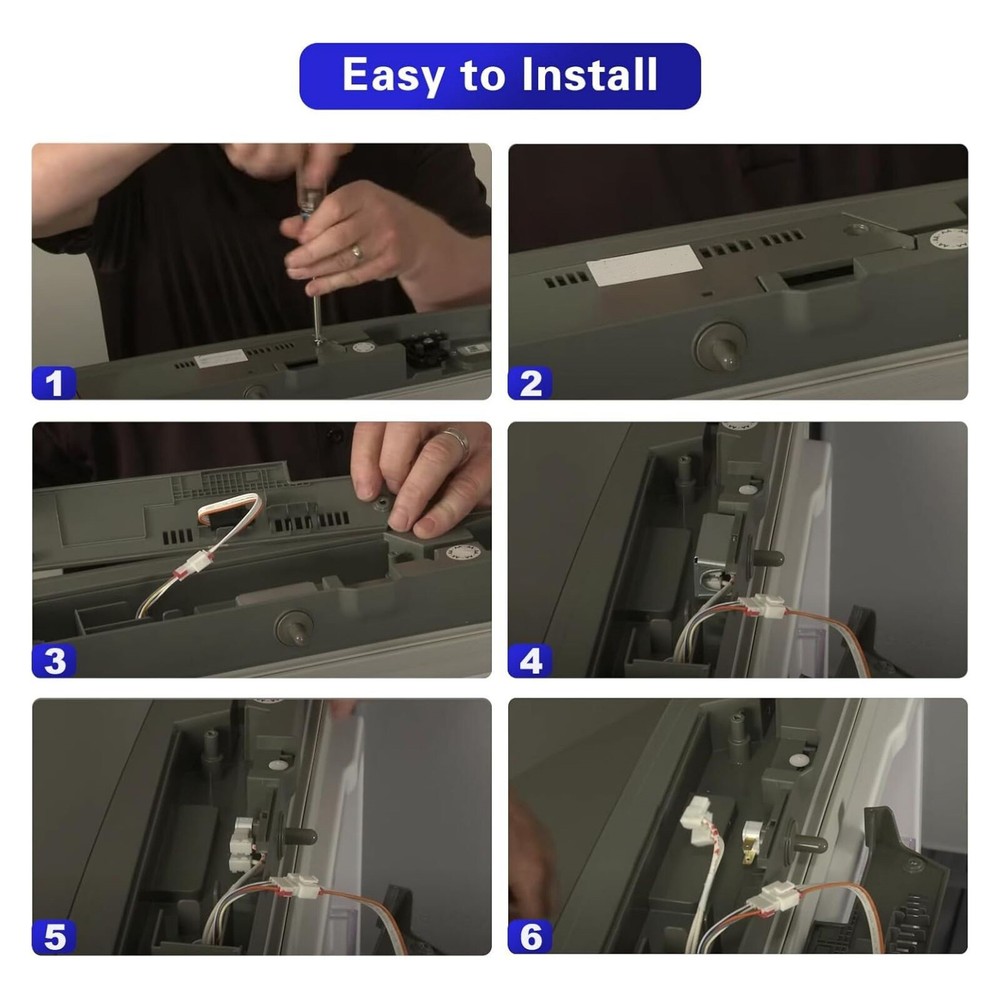 Easy to Install

1

2

3

4

5

6