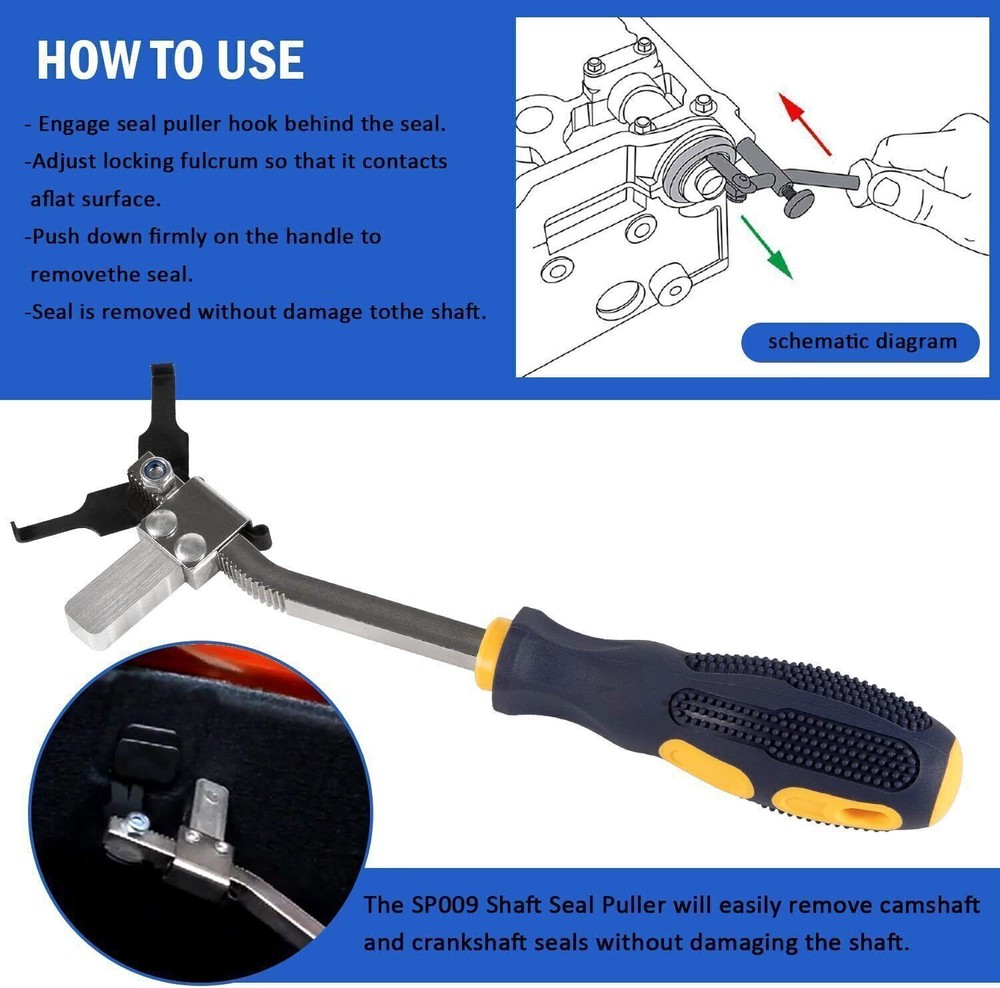 HOW TO USE

- Engage seal puller hook behind the seal.

-Adjust locking fulcrum so that it contacts aflat surface.

-Push down firmly on the handle to removethe seal.

-Seal is removed without damage tothe shaft.

schematic diagram

The SP009 Shaft Seal Puller will easily remove camshaft and crankshaft seals without damaging the shaft.