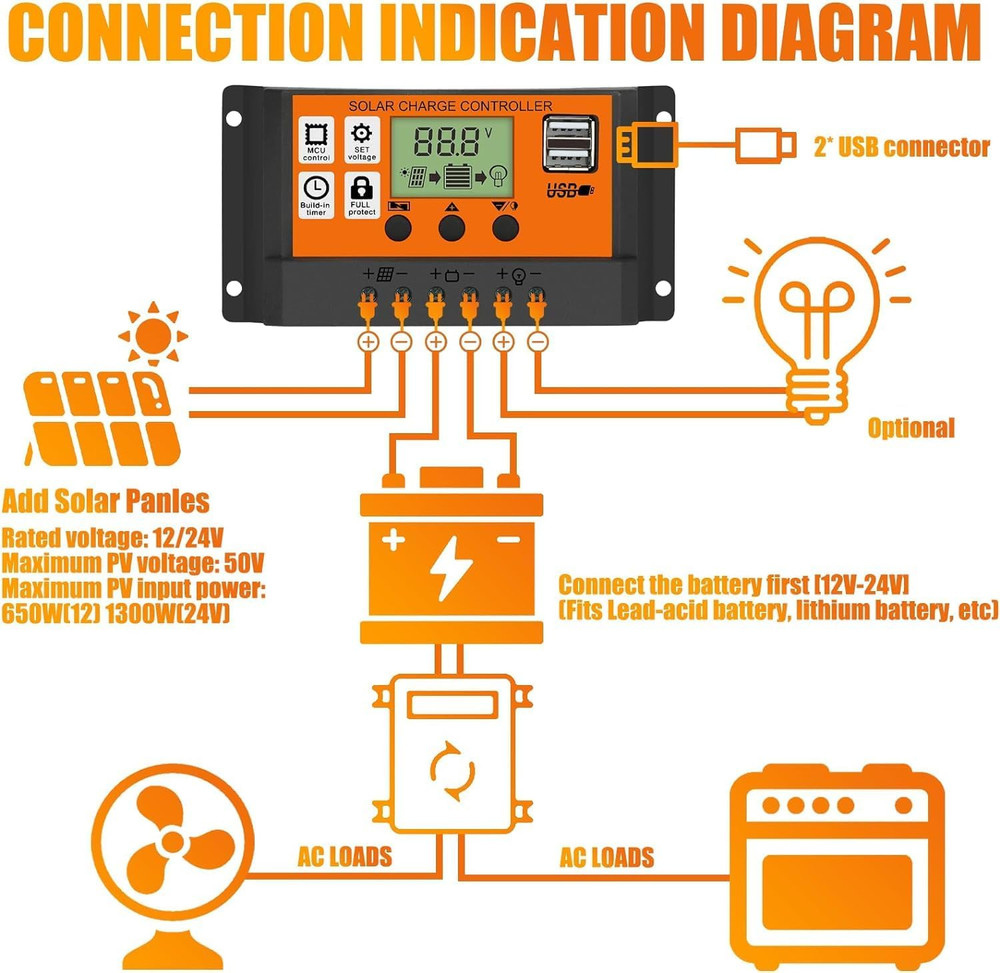 CONNECTION INDICATION DIAGRAM

SOLAR CHARGE CONTROLLER

MCU control

SET voltage

Build-in timer

FULL protect

88.8 V

USB

2* USB connector

Optional

Add Solar Panles

Rated voltage: 12/24V
Maximum PV voltage: 50V
Maximum PV input power: 650W(12) 1300W(24V)

Connect the battery first [12V-24V]
(Fits Lead-acid battery, lithium battery, etc)

AC LOADS

AC LOADS