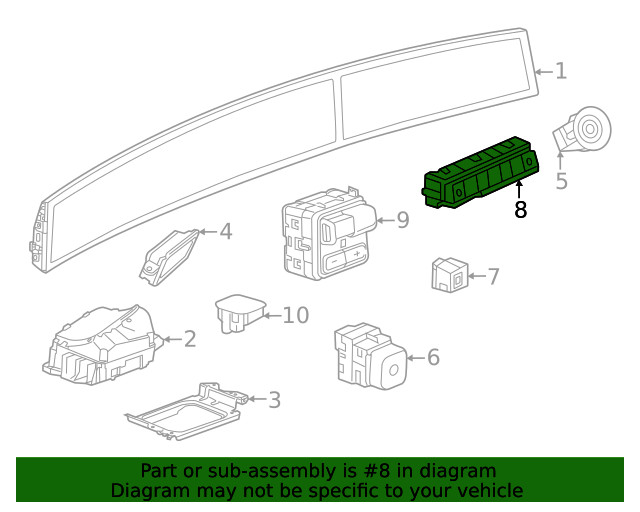 1
5
8
4
9
7
10
2
6
3

Part or sub-assembly is #8 in diagram
Diagram may not be specific to your vehicle