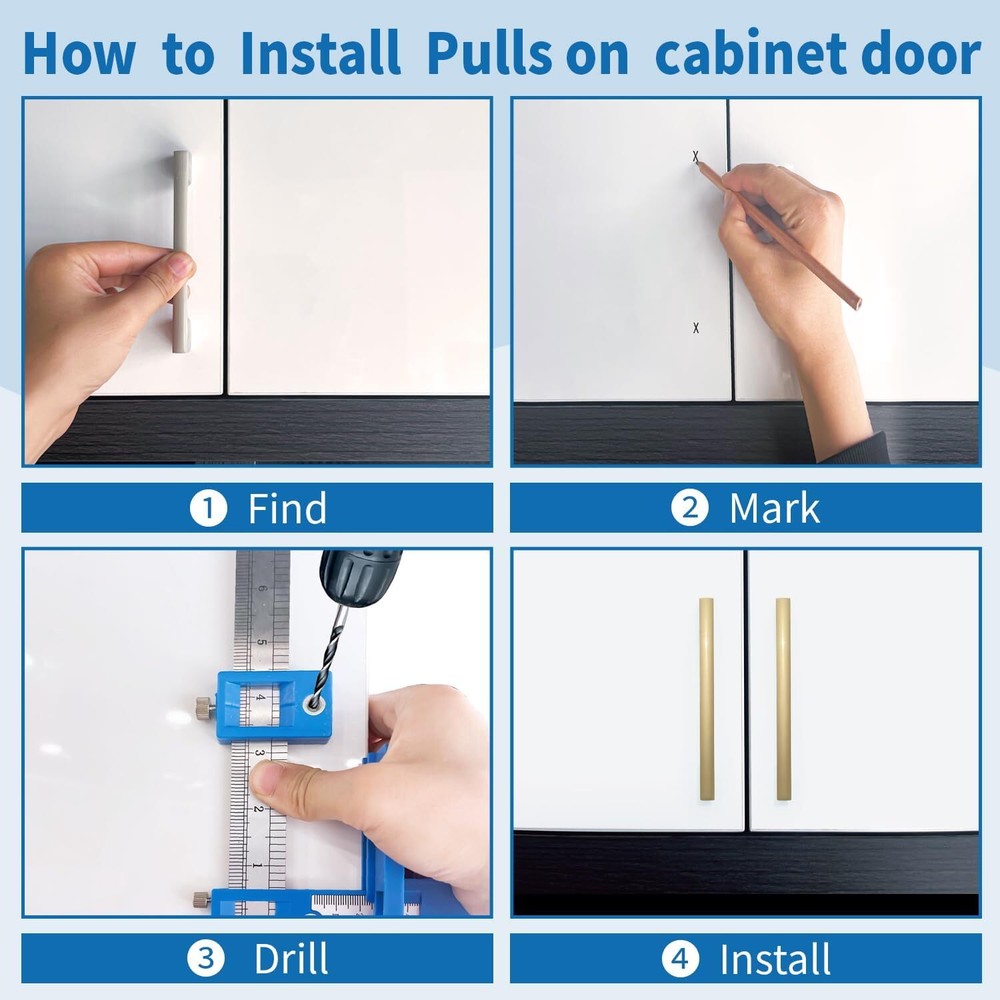 How to Install Pulls on cabinet door

x

x

① Find

② Mark

6
5
4
3
2
1

③ Drill

④ Install