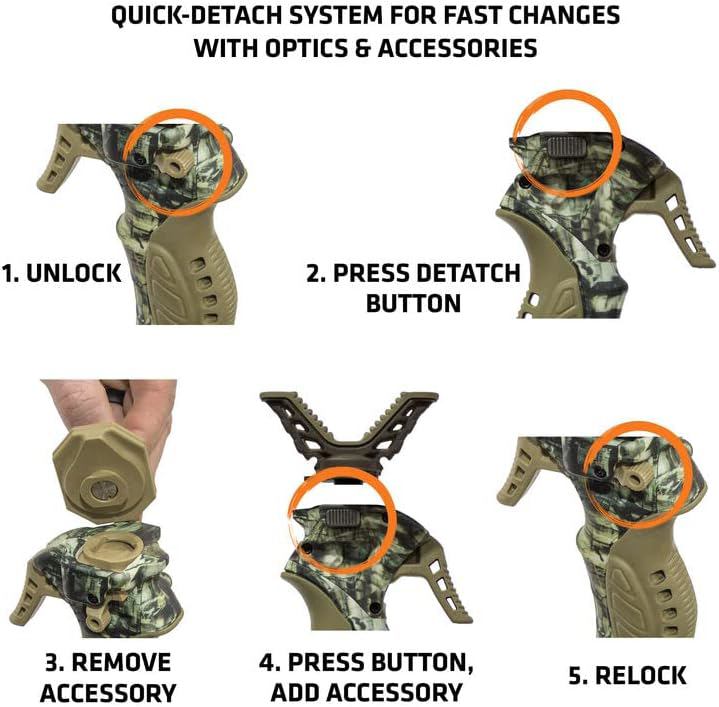 QUICK-DETACH SYSTEM FOR FAST CHANGES WITH OPTICS & ACCESSORIES

1. UNLOCK

2. PRESS DETATCH BUTTON

3. REMOVE ACCESSORY

4. PRESS BUTTON, ADD ACCESSORY

5. RELOCK