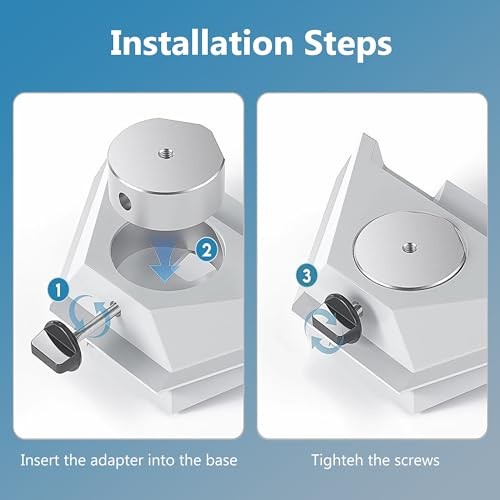 Installation Steps

1

2

Insert the adapter into the base

3

Tighteh the screws