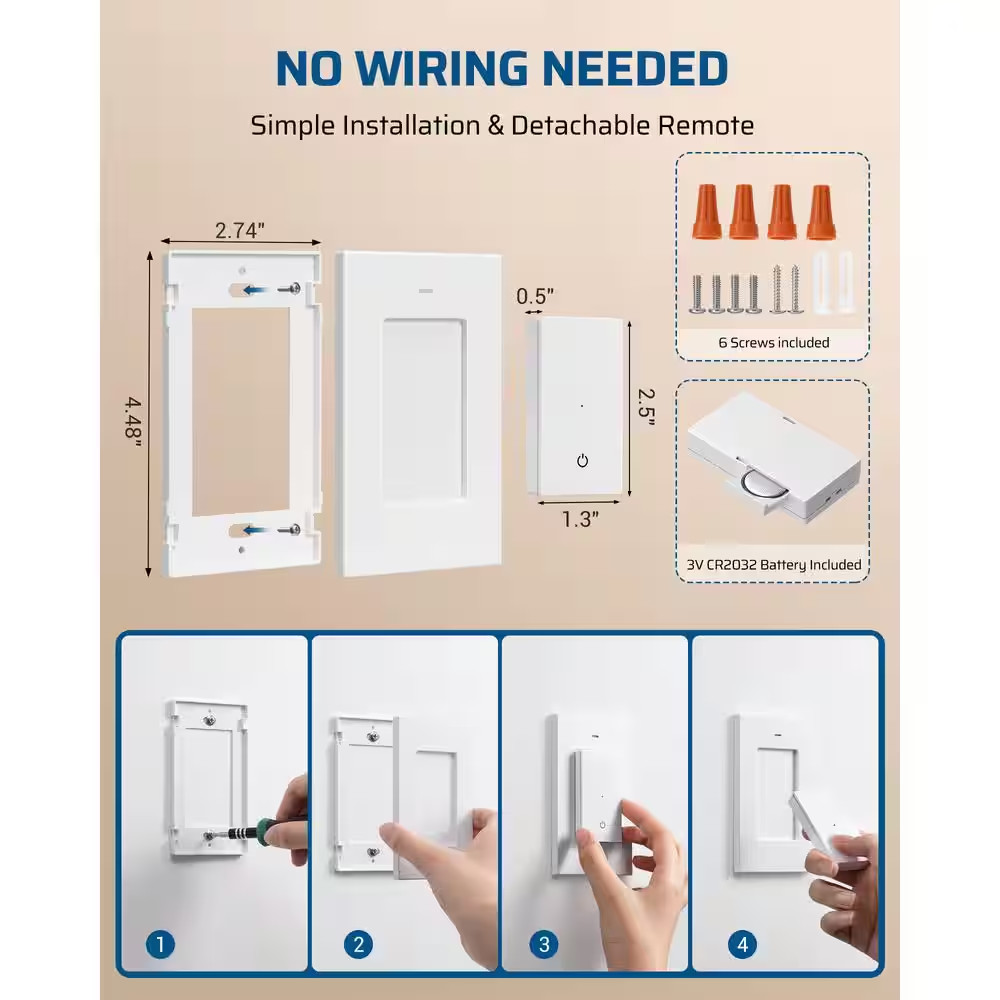 NO WIRING NEEDED

Simple Installation & Detachable Remote

2.74"

4.48"

0.5"

2.5"

1.3"

6 Screws included

3V CR2032 Battery Included

1

2

3

4