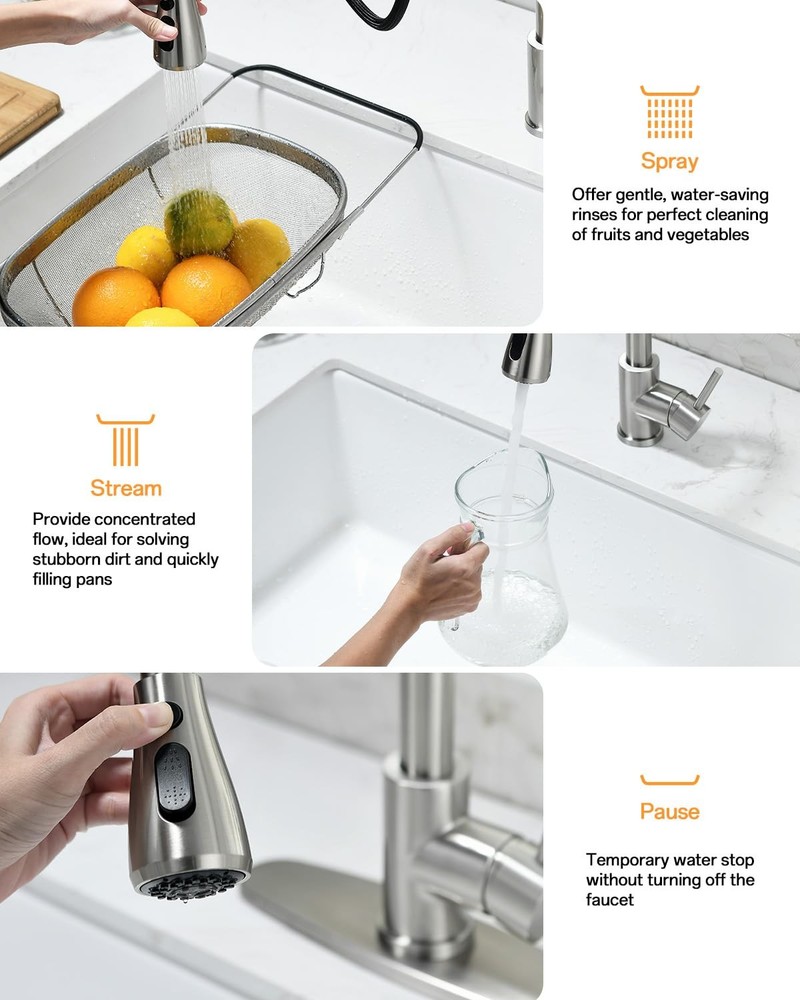 Spray

Offer gentle, water-saving rinses for perfect cleaning of fruits and vegetables

Stream

Provide concentrated flow, ideal for solving stubborn dirt and quickly filling pans

Pause

Temporary water stop without turning off the faucet